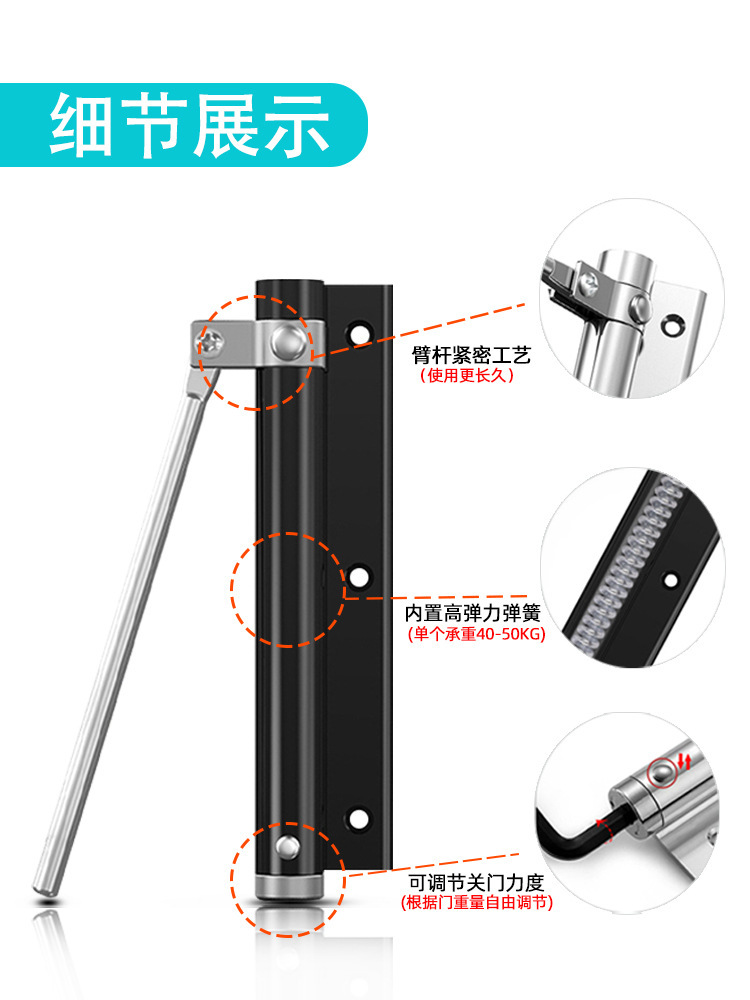 细节展示

臂杆紧密工艺
（使用更长久）

内置高弹力弹簧
（单个承重40-50KG）

可调节关门力度
（根据门重量自由调节）