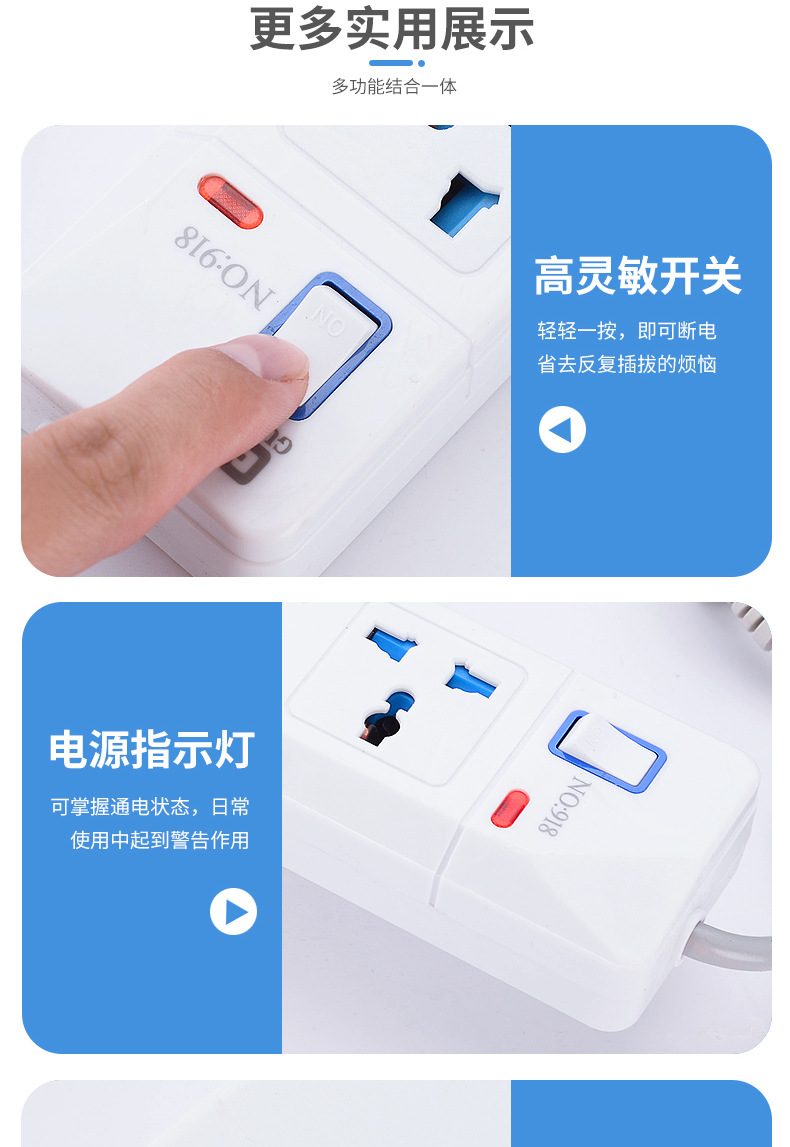 更多实用展示

多功能结合一体

NO:918

ON

高灵敏开关

轻轻一按，即可断电
省去反复插拔的烦恼

电源指示灯

可掌握通电状态，日常
使用中起到警告作用

NO:918