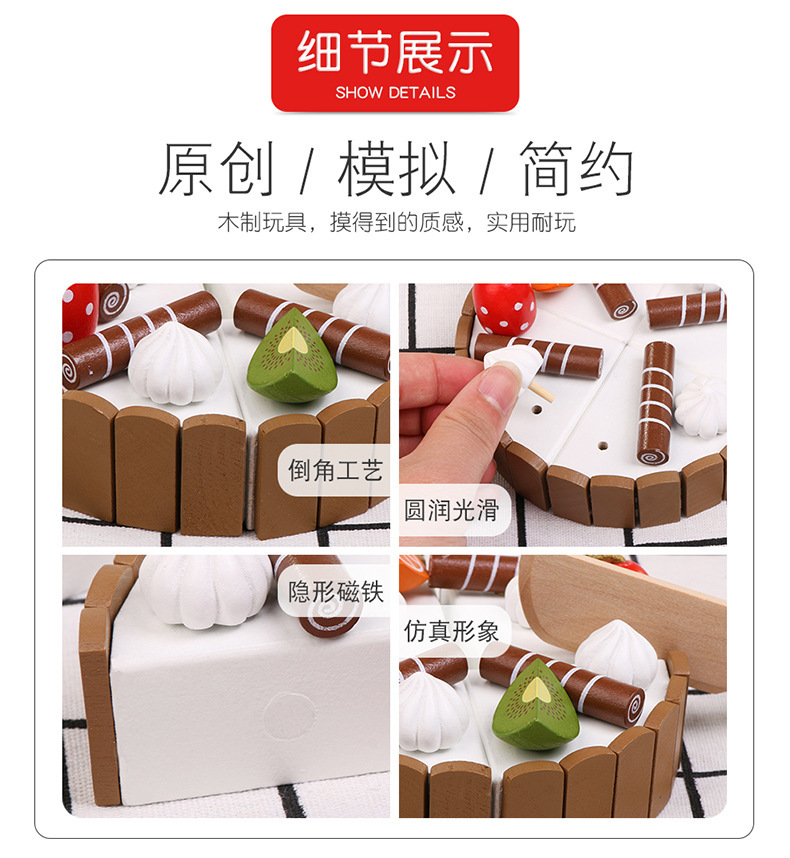 细节展示
SHOW DETAILS

原创 / 模拟 / 简约

木制玩具，摸得到的质感，实用耐玩

倒角工艺

圆润光滑

隐形磁铁

仿真形象