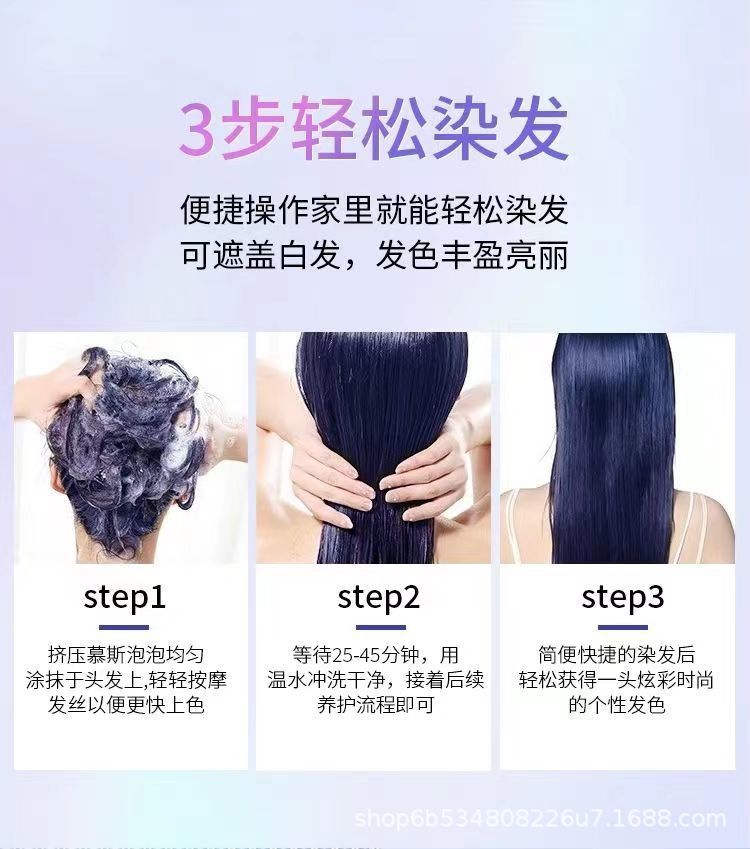 3步轻松染发

便捷操作家里就能轻松染发
可遮盖白发，发色丰盈亮丽

step1

挤压慕斯泡泡均匀涂抹于头发上,轻轻按摩发丝以便更快上色

step2

等待25-45分钟，用温水冲洗干净，接着后续养护流程即可

step3

简便快捷的染发后轻松获得一头炫彩时尚的个性发色

shop6b534808226u7.1688.com