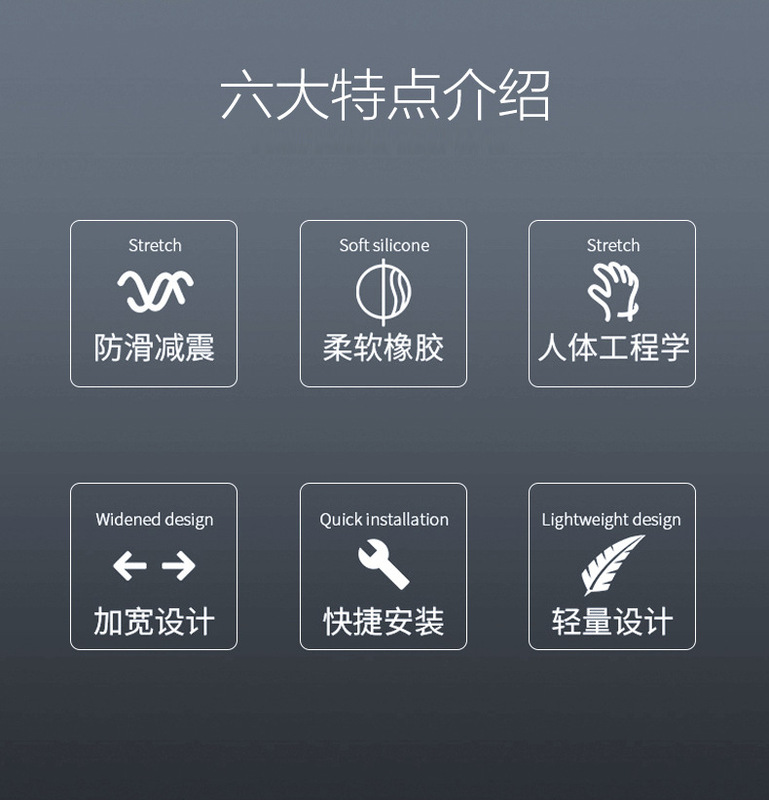 六大特点介绍

Stretch
防滑减震

Soft silicone
柔软橡胶

Stretch
人体工程学

Widened design
加宽设计

Quick installation
快捷安装

Lightweight design
轻量设计