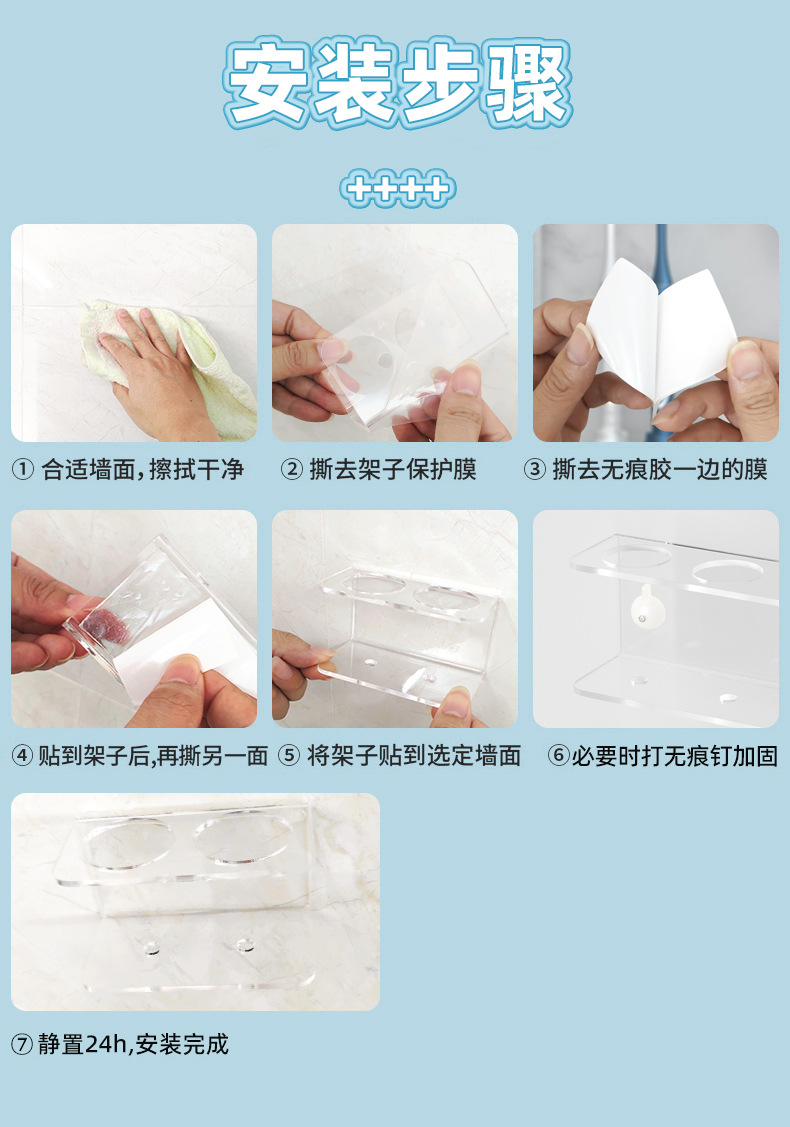 安装步骤

++++

① 合适墙面，擦拭干净

② 撕去架子保护膜

③ 撕去无痕胶一边的膜

④ 贴到架子后，再撕另一面

⑤ 将架子贴到选定墙面

⑥必要时打无痕钉加固

⑦ 静置24h，安装完成