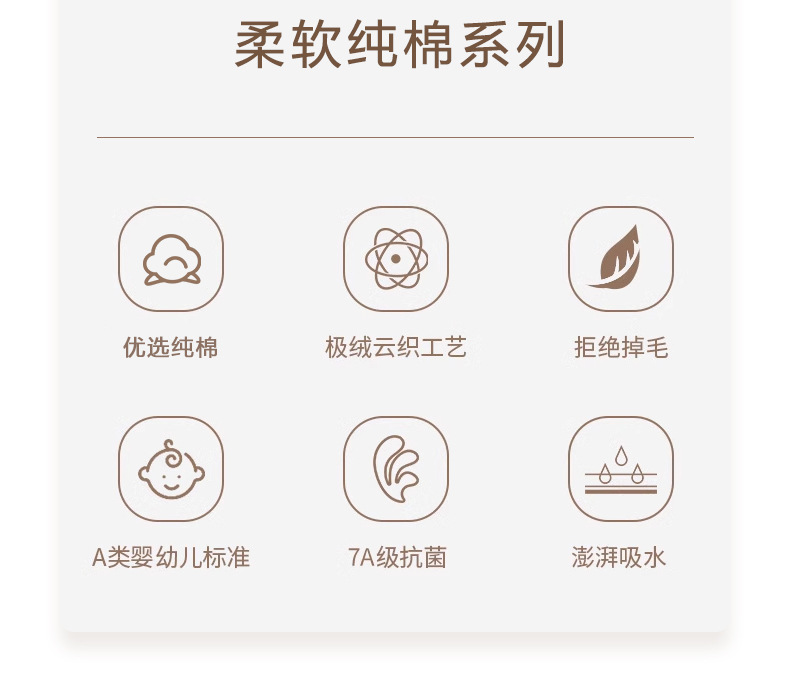 柔软纯棉系列

优选纯棉

极绒云织工艺

拒绝掉毛

A类婴幼儿标准

7A级抗菌

澎湃吸水