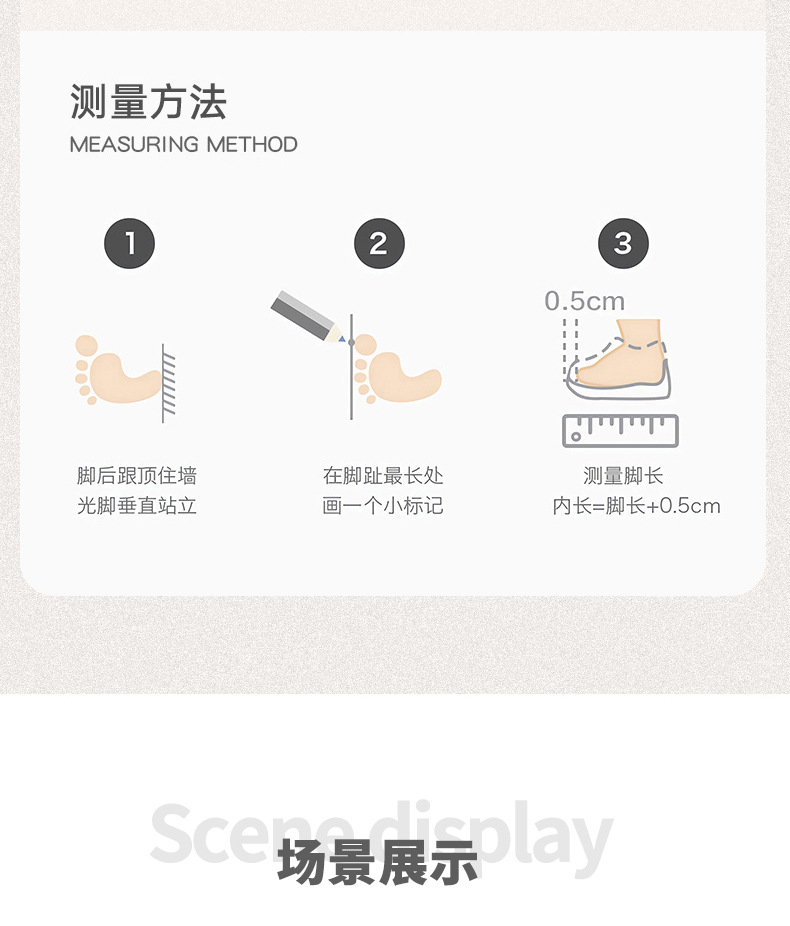 测量方法
MEASURING METHOD

1
脚后跟顶住墙
光脚垂直站立

2
在脚趾最长处
画一个小标记

3
0.5cm
测量脚长
内长=脚长+0.5cm

Scene display
场景展示