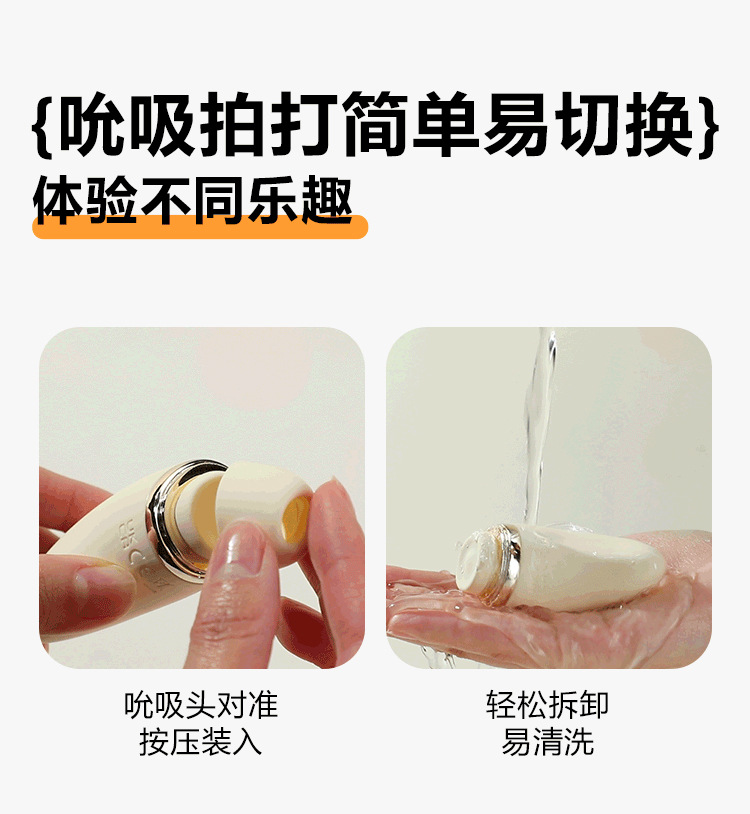 {吮吸拍打简单易切换}
体验不同乐趣

吮吸头对准
按压装入

轻松拆卸
易清洗