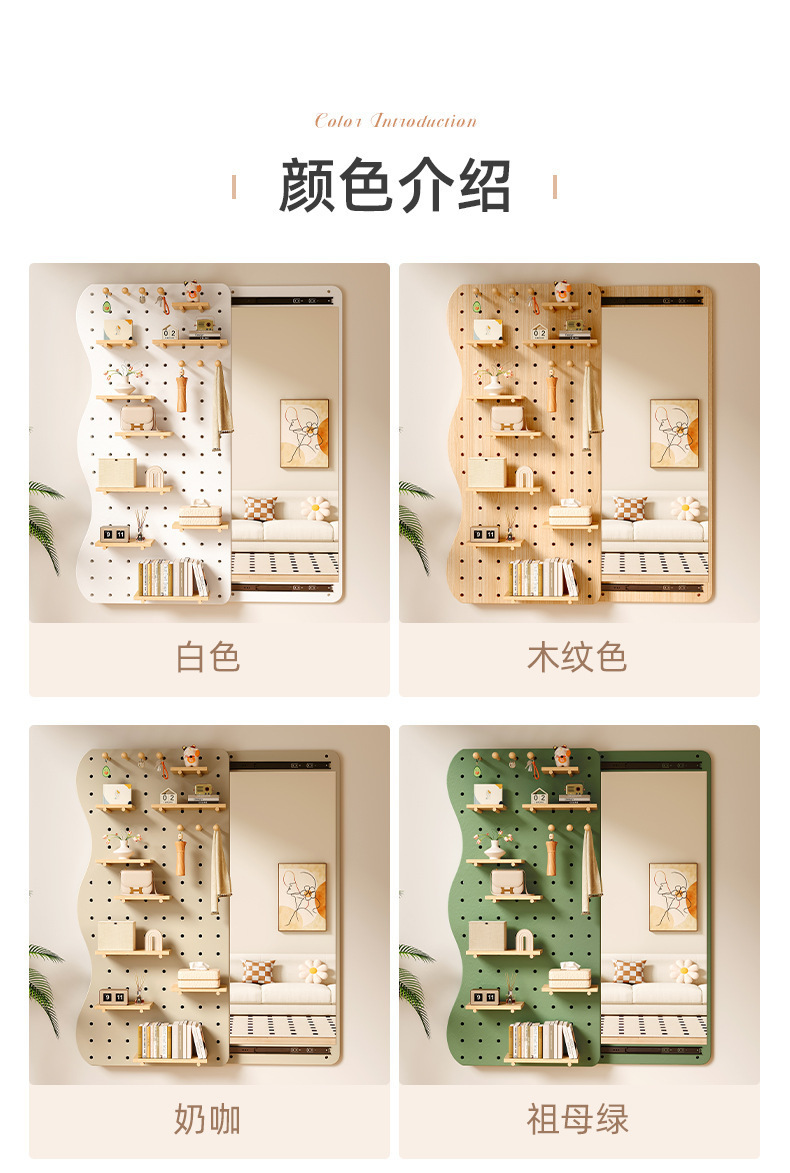 Color Introduction

颜色介绍

白色

木纹色

奶咖

祖母绿