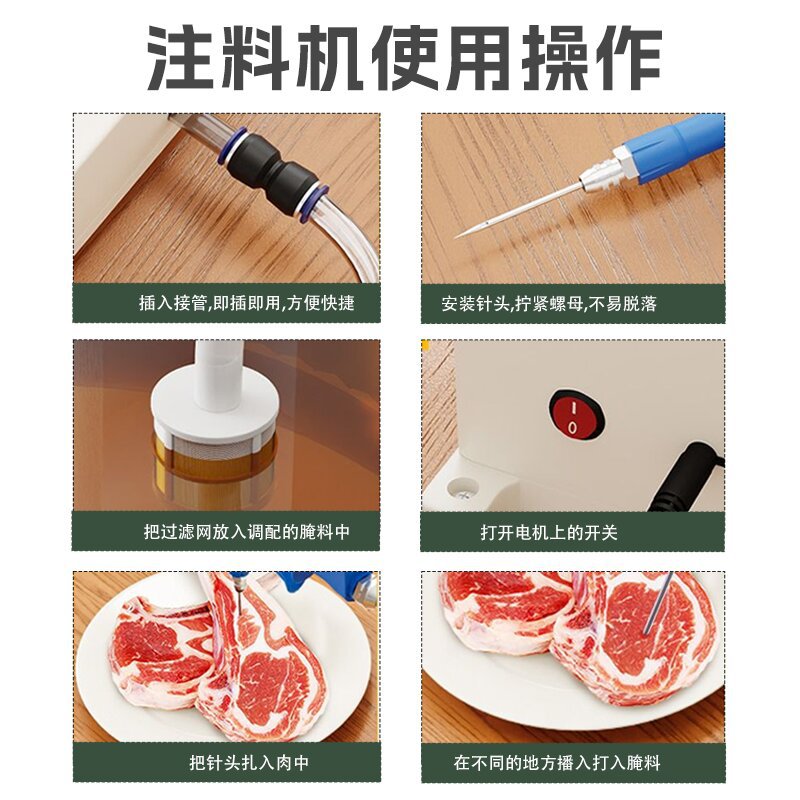 注料机使用操作

插入接管,即插即用,方便快捷

安装针头,拧紧螺母,不易脱落

把过滤网放入调配的腌料中

I
O

打开电机上的开关

把针头扎入肉中

在不同的地方播入打入腌料