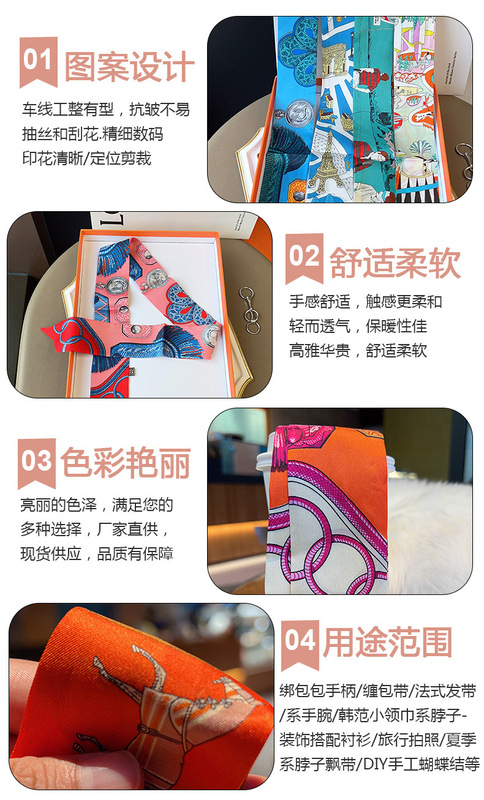 01 图案设计

车线工整有型，抗皱不易抽丝和刮花.精细数码印花清晰/定位剪裁

02 舒适柔软

手感舒适，触感更柔和轻而透气，保暖性佳高雅华贵，舒适柔软

03 色彩艳丽

亮丽的色泽，满足您的多种选择，厂家直供，现货供应，品质有保障

04 用途范围

绑包包手柄/缠包带/法式发带/系手腕/韩范小领巾系脖子-装饰搭配衬衫/旅行拍照/夏季系脖子飘带/DIY手工蝴蝶结等