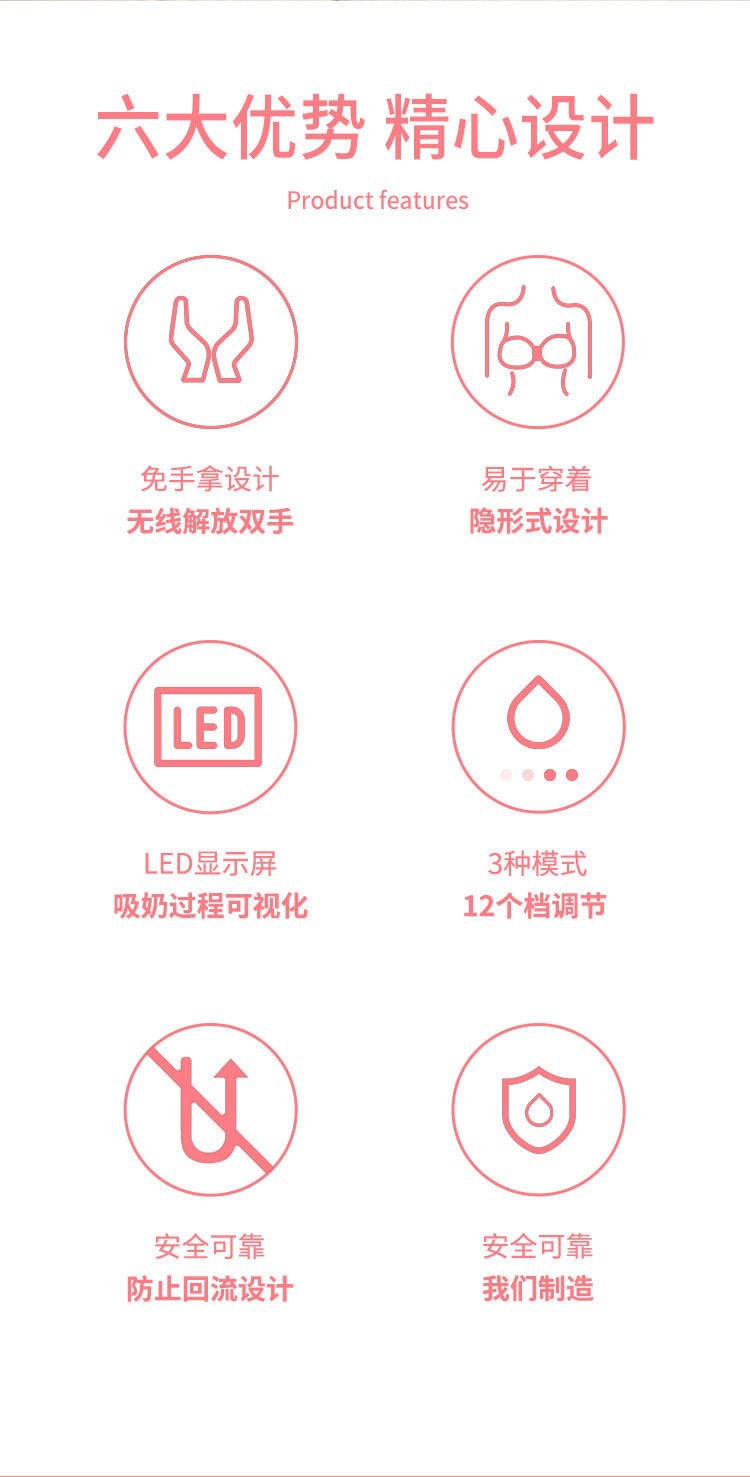 六大优势 精心设计

Product features

免手拿设计
无线解放双手

易于穿着
隐形式设计

LED

LED显示屏
吸奶过程可视化

3种模式
12个档调节

安全可靠
防止回流设计

安全可靠
我们制造