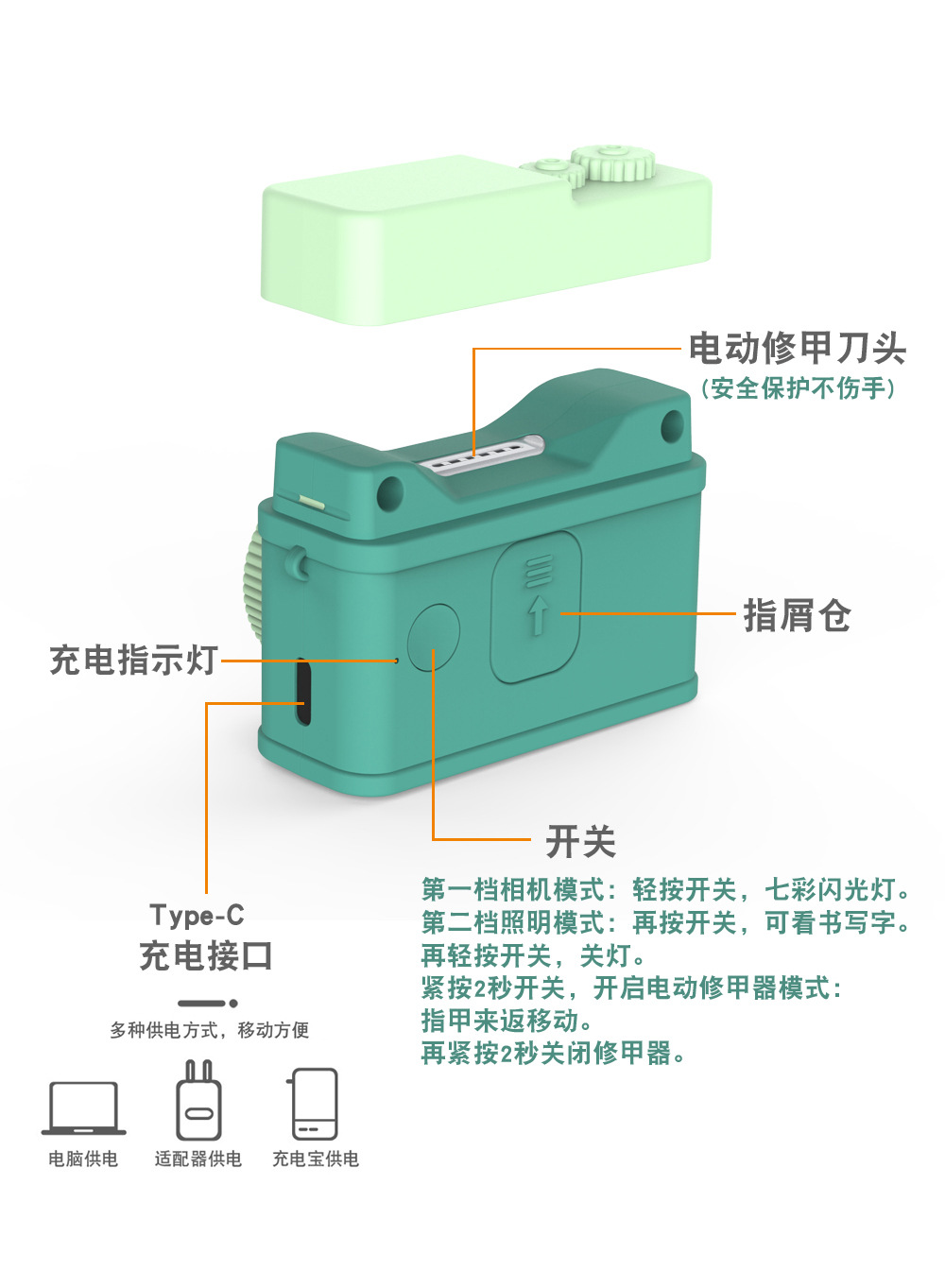 电动修甲刀头
（安全保护不伤手）

指屑仓

充电指示灯

开关

第一档相机模式：轻按开关，七彩闪光灯。
第二档照明模式：再按开关，可看书写字。
再轻按开关，关灯。
紧按2秒开关，开启电动修甲器模式：
指甲来返移动。
再紧按2秒关闭修甲器。

Type-C
充电接口

多种供电方式，移动方便

电脑供电 适配器供电 充电宝供电