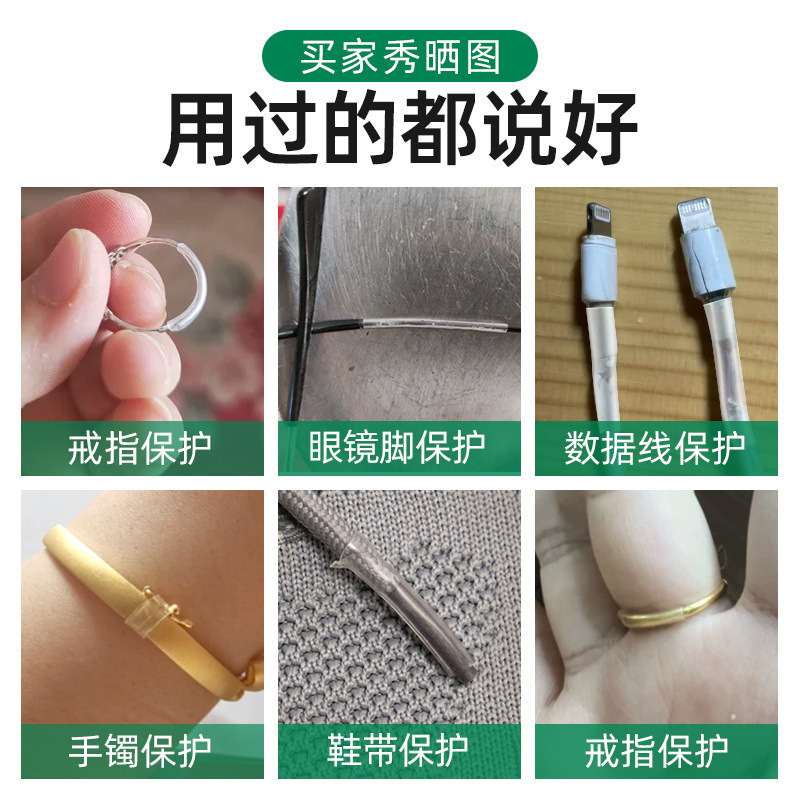 买家秀晒图

用过的都说好

戒指保护

眼镜脚保护

数据线保护

手镯保护

鞋带保护

戒指保护