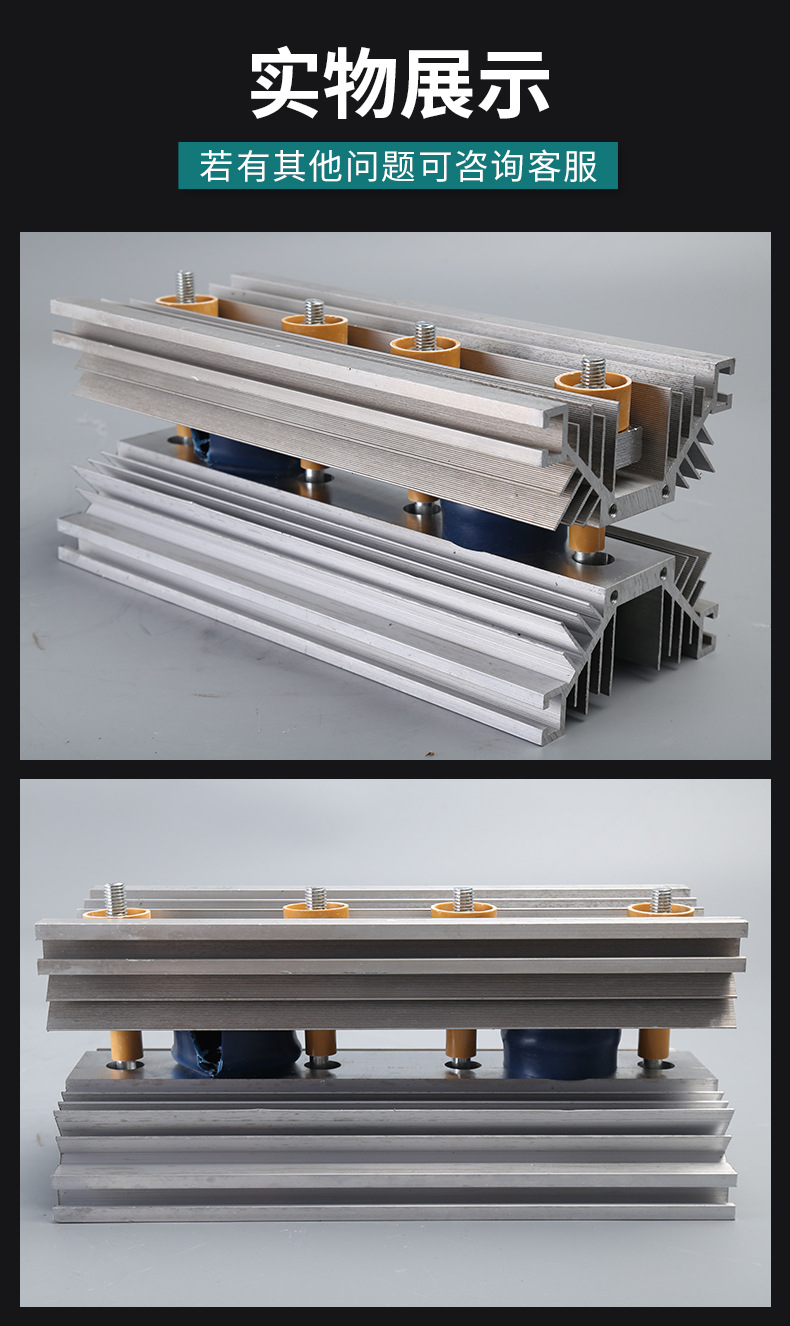 实物展示

若有其他问题可咨询客服