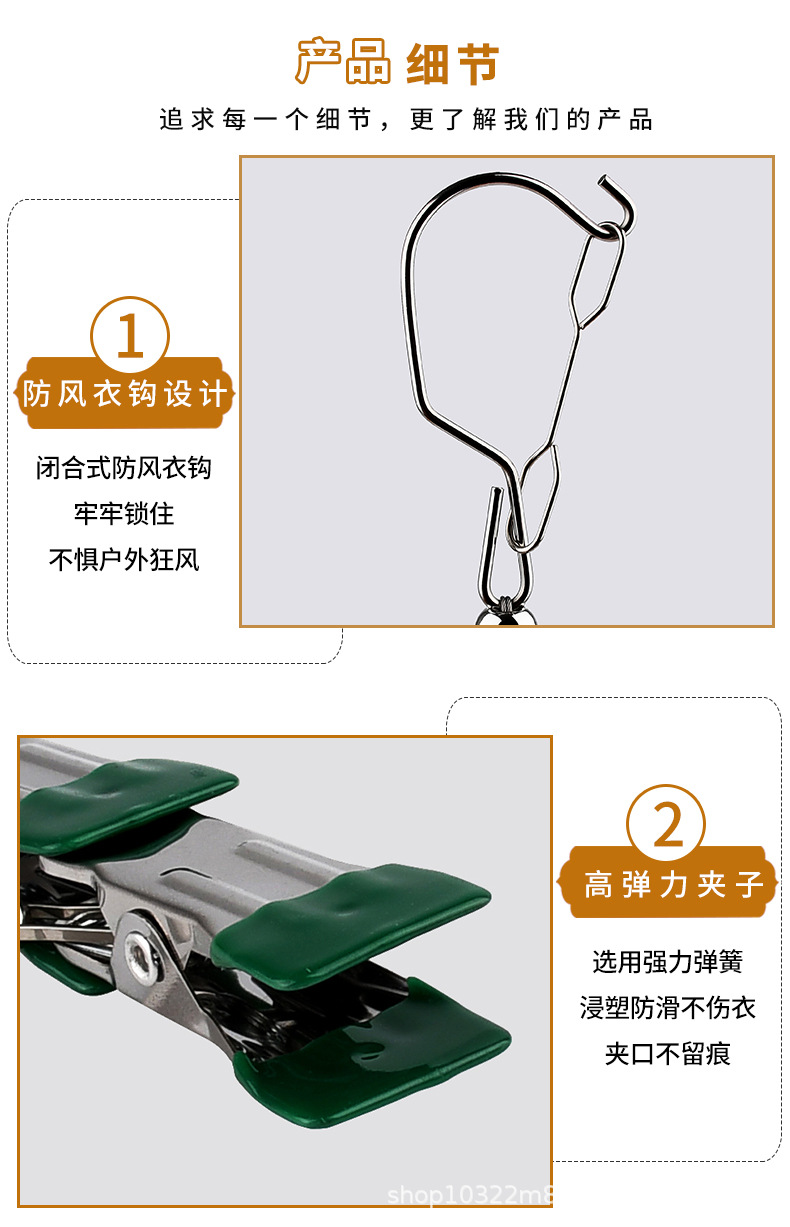 产品细节

追求每一个细节，更了解我们的产品

1

防风衣钩设计

闭合式防风衣钩
牢牢锁住
不惧户外狂风

2

高弹力夹子

选用强力弹簧
浸塑防滑不伤衣
夹口不留痕

shop10322m8