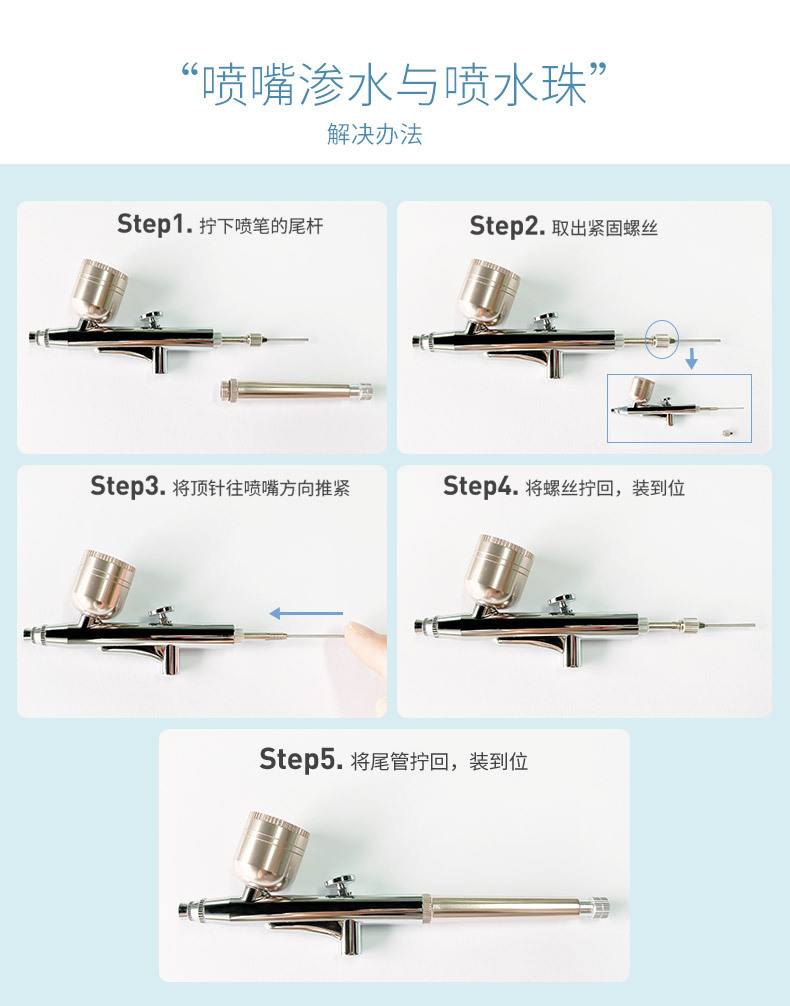 “喷嘴渗水与喷水珠”
解决办法

Step1. 拧下喷笔的尾杆

Step2. 取出紧固螺丝

Step3. 将顶针往喷嘴方向推紧

Step4. 将螺丝拧回，装到位

Step5. 将尾管拧回，装到位