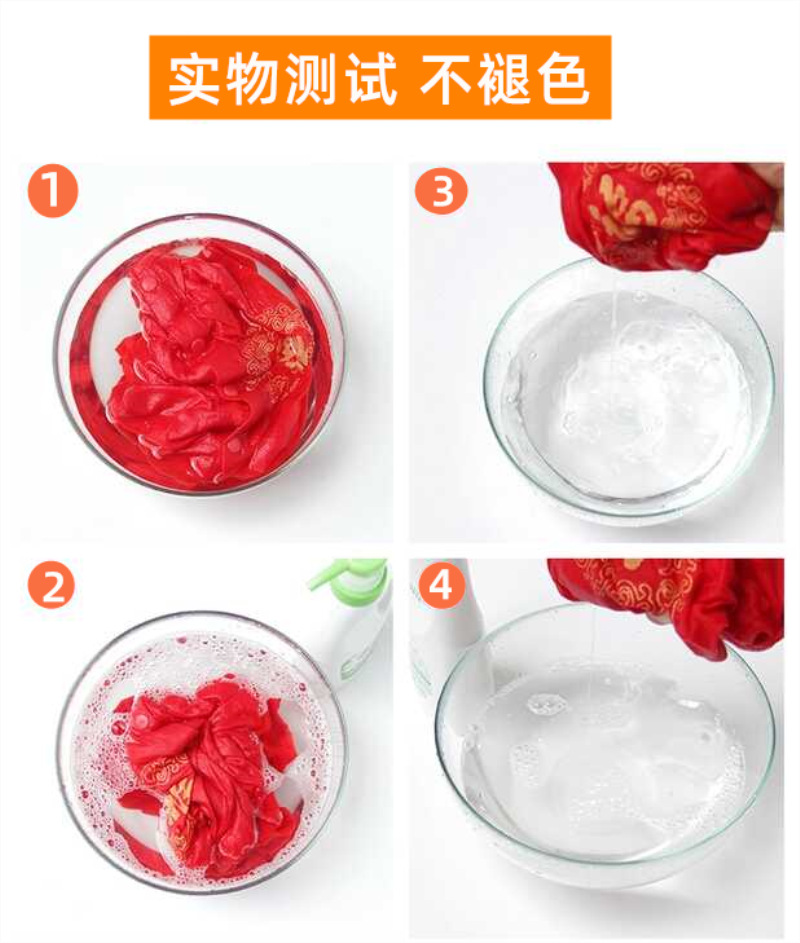 实物测试 不褪色

1

3

2

4