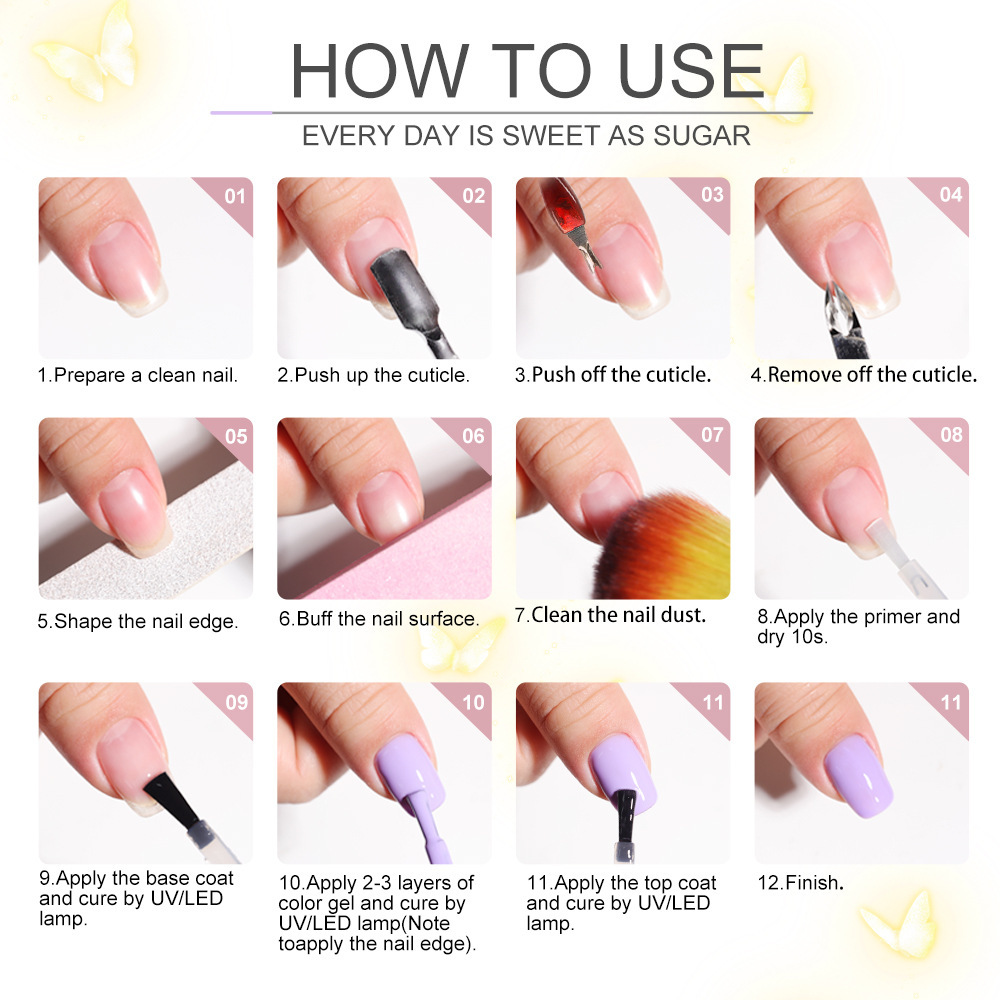 HOW TO USE

EVERY DAY IS SWEET AS SUGAR

01

1.Prepare a clean nail.

02

2.Push up the cuticle.

03

3.Push off the cuticle.

04

4.Remove off the cuticle.

05

5.Shape the nail edge.

06

6.Buff the nail surface.

07

7.Clean the nail dust.

08

8.Apply the primer and dry 10s.

09

9.Apply the base coat and cure by UV/LED lamp.

10

10.Apply 2-3 layers of color gel and cure by UV/LED lamp(Note toapply the nail edge).

11

11.Apply the top coat and cure by UV/LED lamp.

11

12.Finish.