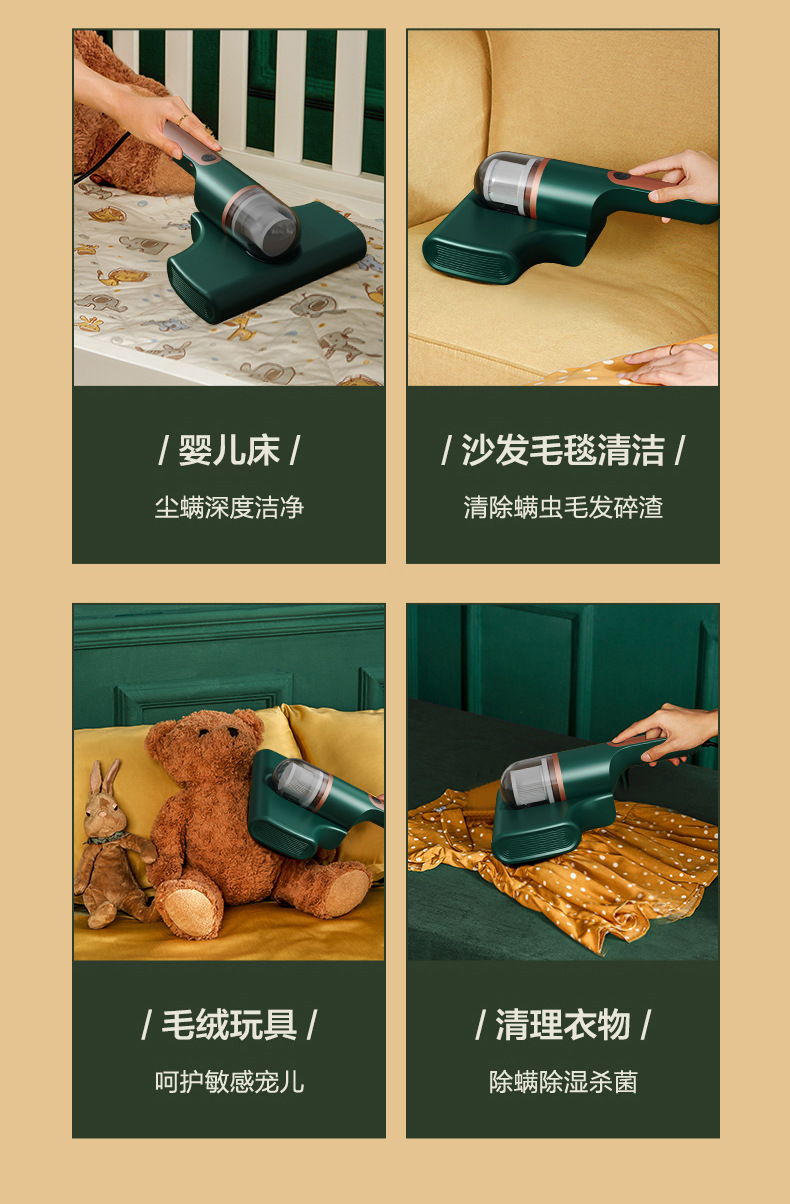 / 婴儿床 /

尘螨深度洁净

/ 沙发毛毯清洁 /

清除螨虫毛发碎渣

/ 毛绒玩具 /

呵护敏感宠儿

/ 清理衣物 /

除螨除湿杀菌