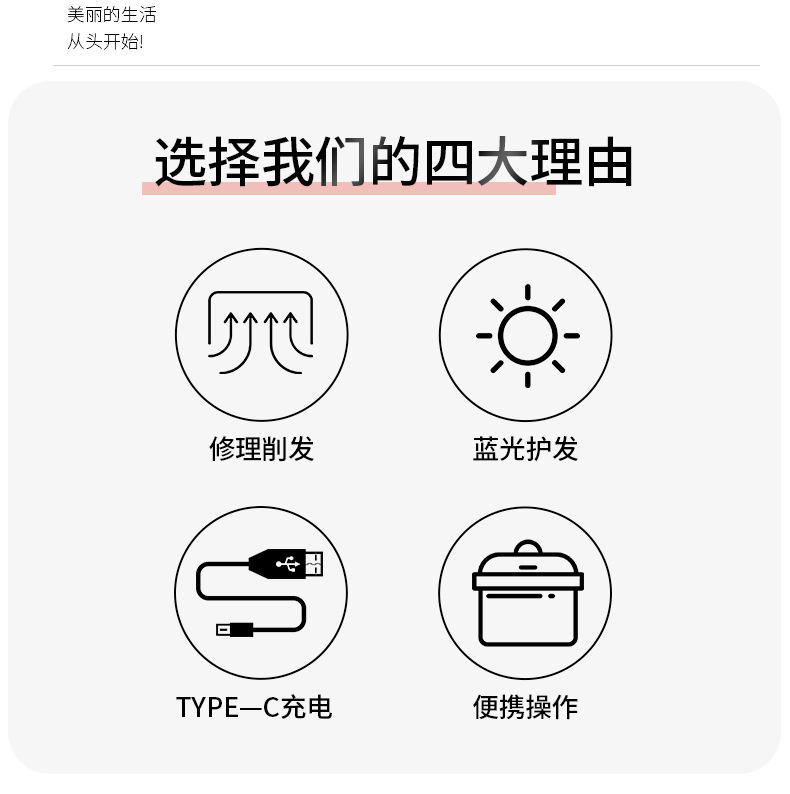 美丽的生活
从头开始!

选择我们的四大理由

修理削发

蓝光护发

TYPE—C充电

便携操作