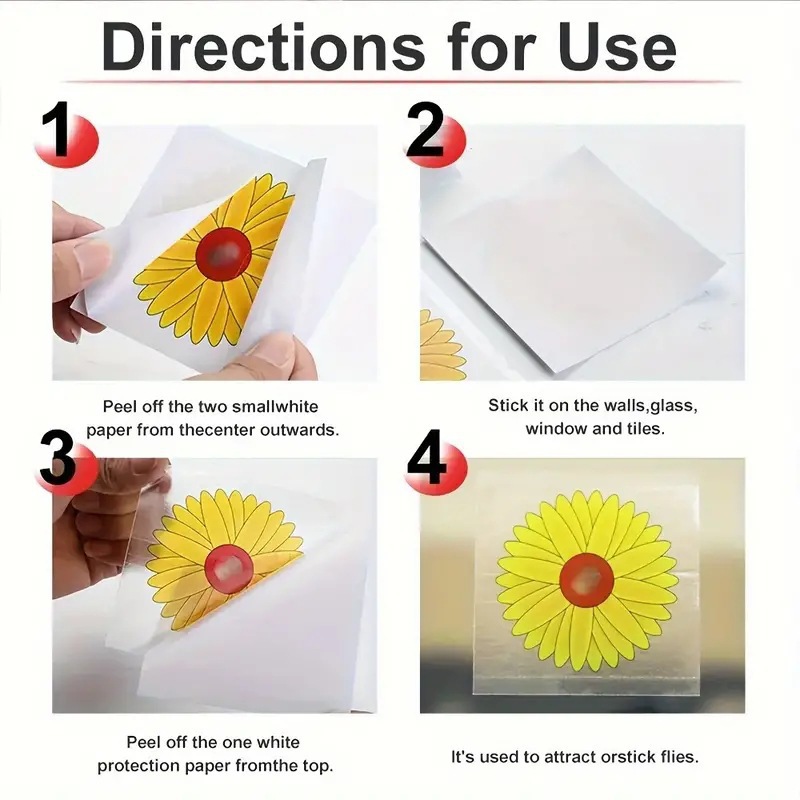 Directions for Use

1

Peel off the two smallwhite paper from thecenter outwards.

2

Stick it on the walls,glass, window and tiles.

3

Peel off the one white protection paper fromthe top.

4

It's used to attract orstick flies.