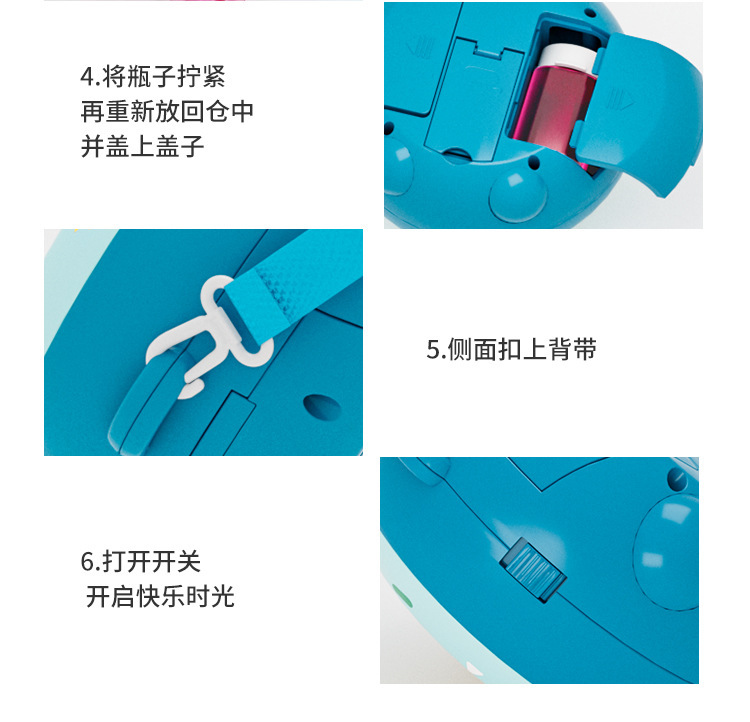 4.将瓶子拧紧
再重新放回仓中
并盖上盖子

5.侧面扣上背带

6.打开开关
开启快乐时光