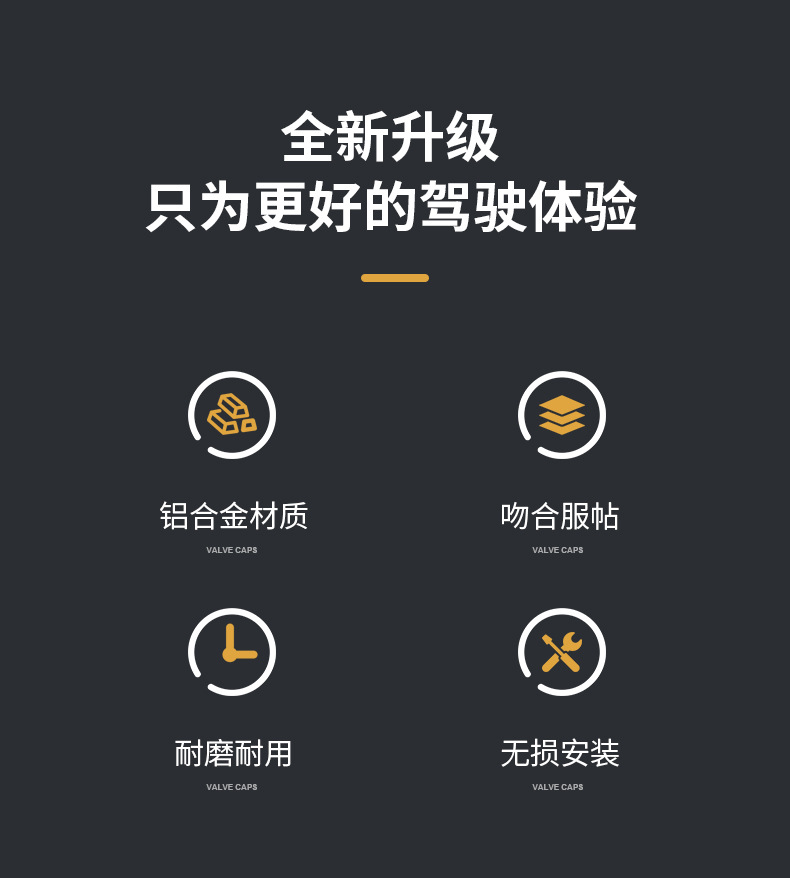 全新升级
只为更好的驾驶体验

铝合金材质
VALVE CAPS

吻合服帖
VALVE CAPS

耐磨耐用
VALVE CAPS

无损安装
VALVE CAPS