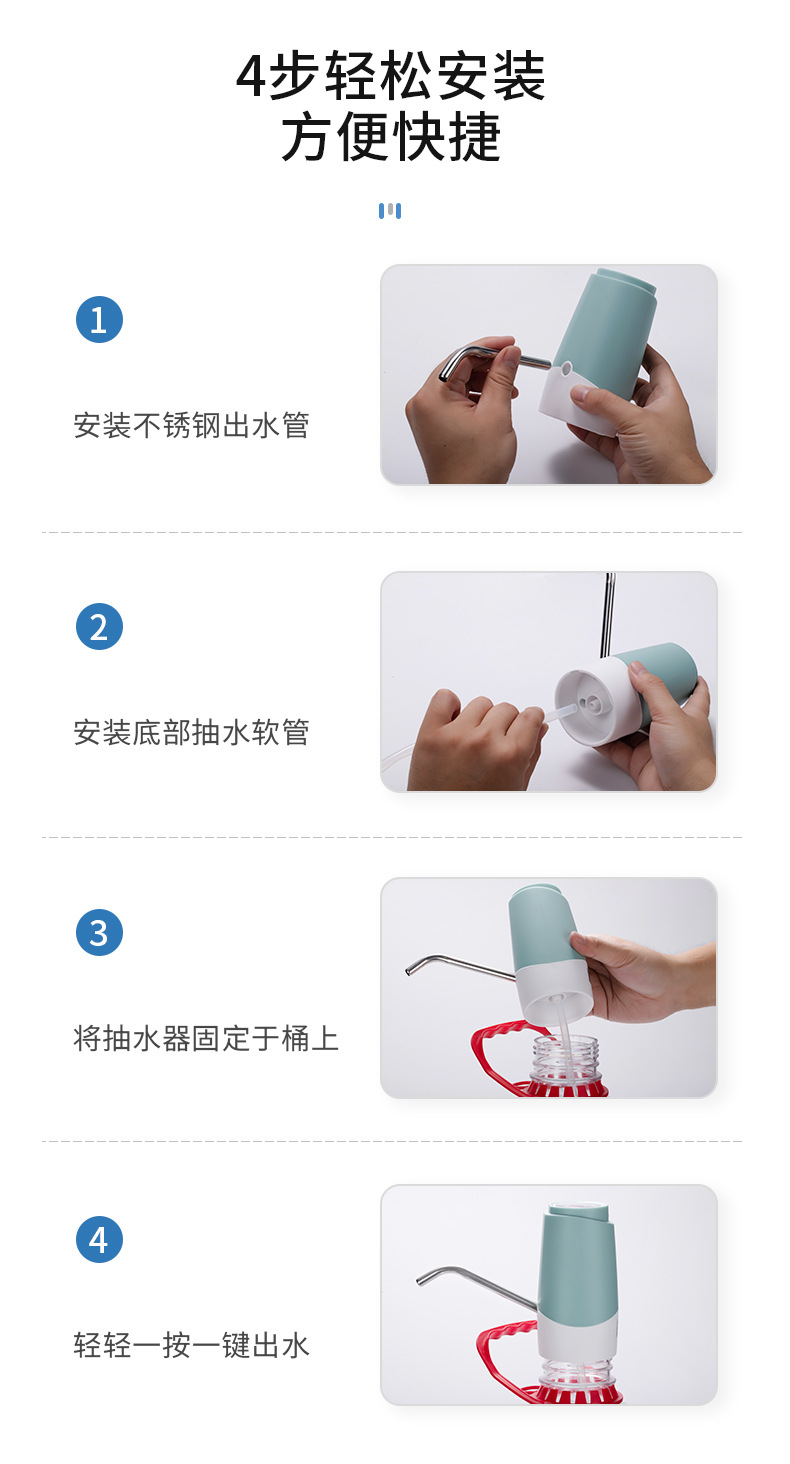 4步轻松安装
方便快捷

1
安装不锈钢出水管

2
安装底部抽水软管

3
将抽水器固定于桶上

4
轻轻一按一键出水