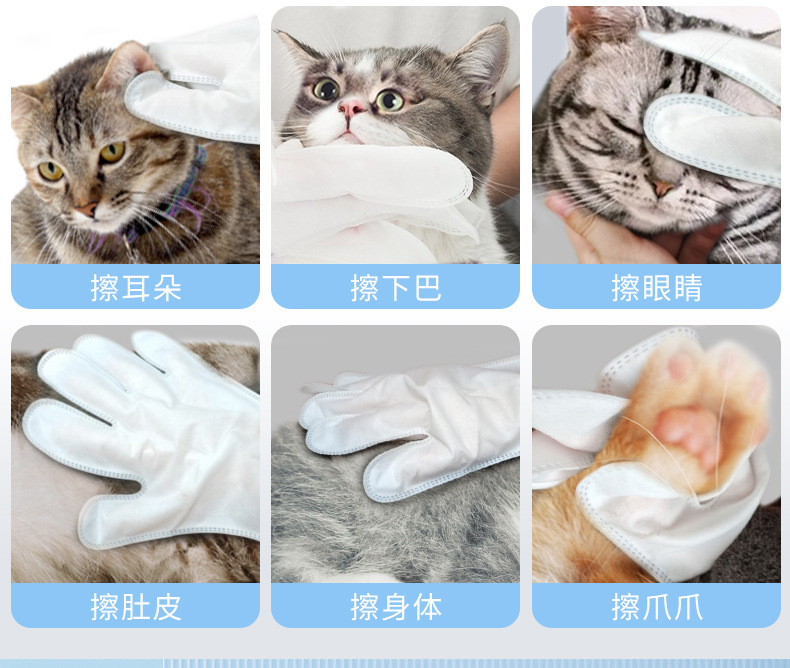 擦耳朵

擦下巴

擦眼睛

擦肚皮

擦身体

擦爪爪