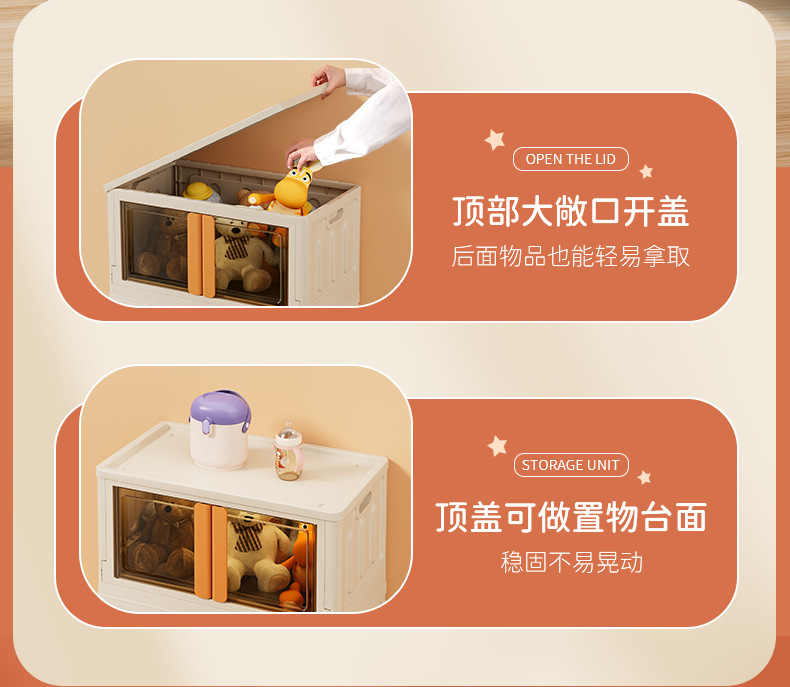 OPEN THE LID

顶部大敞口开盖

后面物品也能轻易拿取

STORAGE UNIT

顶盖可做置物台面

稳固不易晃动