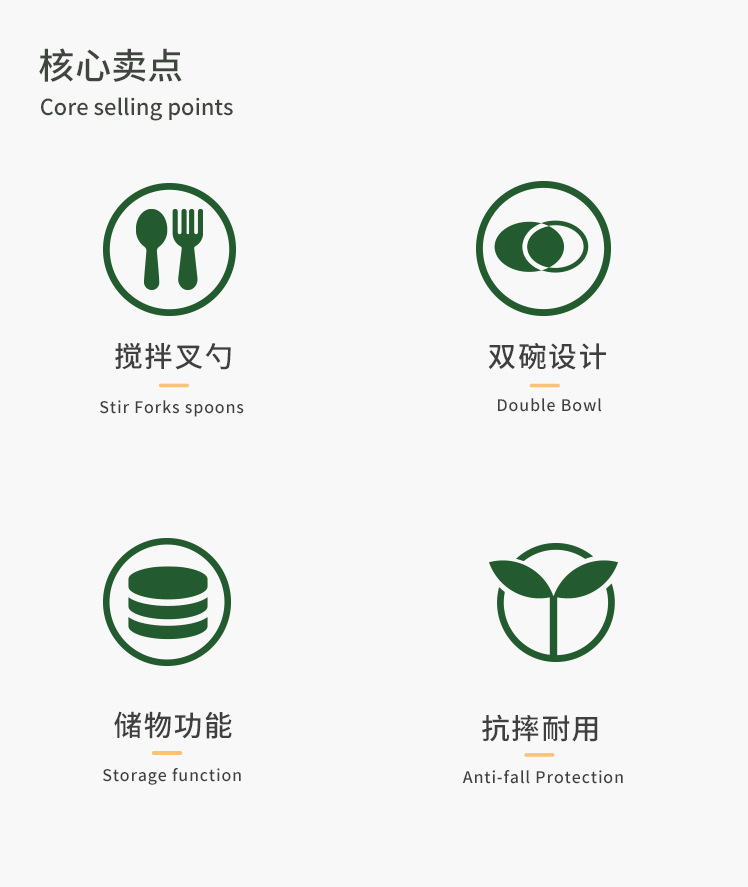 核心卖点
Core selling points

搅拌叉勺
Stir Forks spoons

双碗设计
Double Bowl

储物功能
Storage function

抗摔耐用
Anti-fall Protection