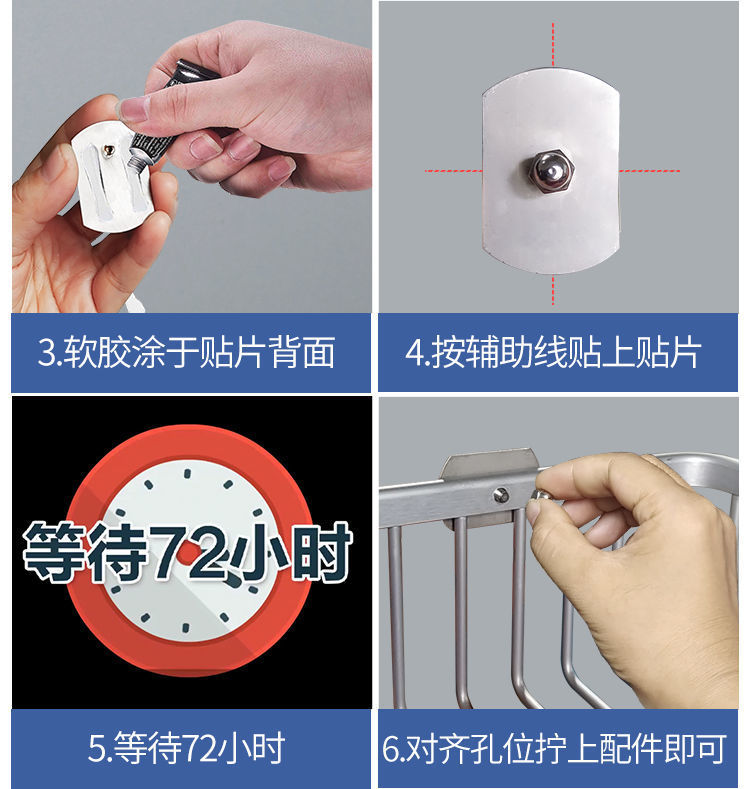 3.软胶涂于贴片背面

4.按辅助线贴上贴片

等待72小时

5.等待72小时

6.对齐孔位拧上配件即可