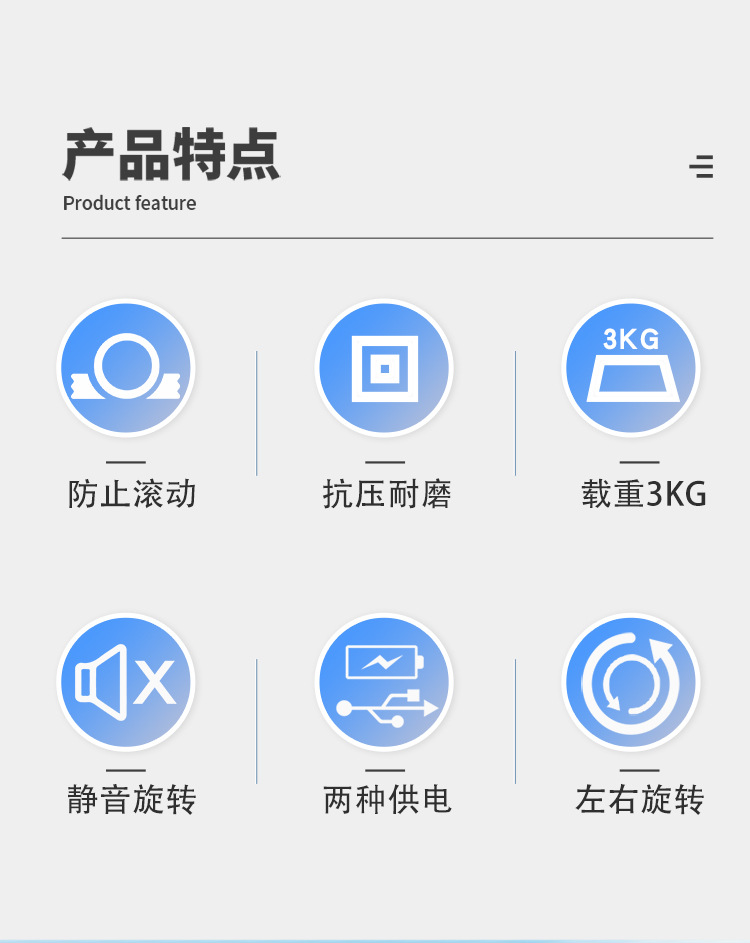 产品特点

Product feature

3KG

防止滚动

抗压耐磨

载重3KG

静音旋转

两种供电

左右旋转