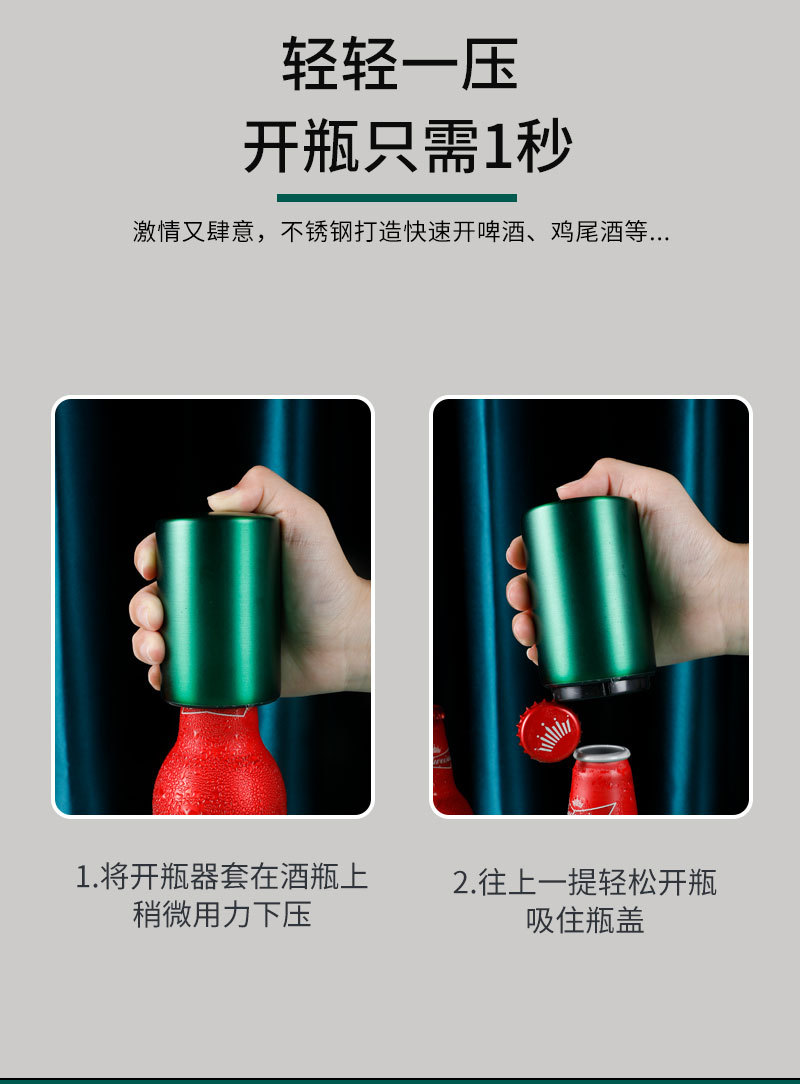 轻轻一压

开瓶只需1秒

激情又肆意，不锈钢打造快速开啤酒、鸡尾酒等...

1.将开瓶器套在酒瓶上
稍微用力下压

2.往上一提轻松开瓶
吸住瓶盖