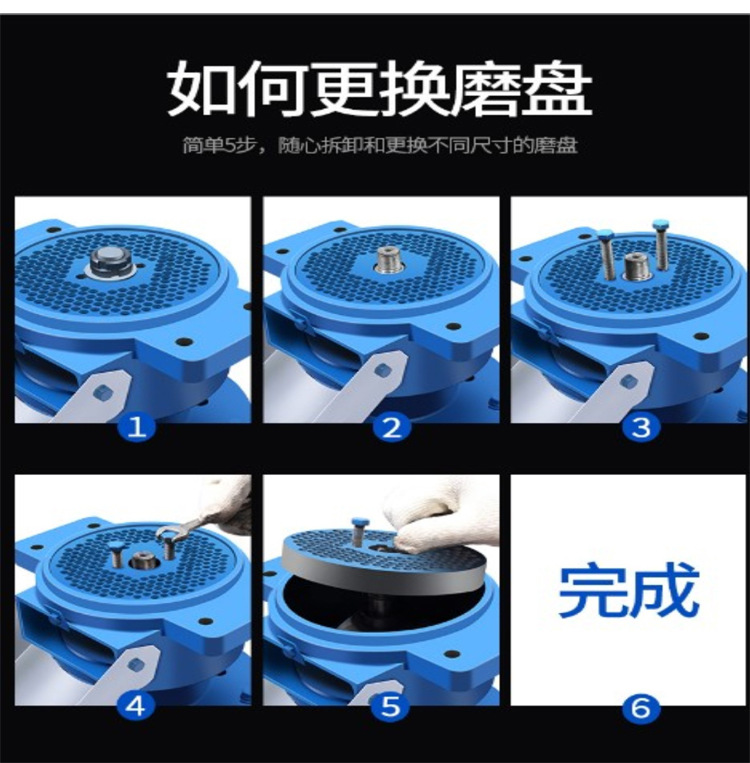 如何更换磨盘

简单5步，随心拆卸和更换不同尺寸的磨盘

1

2

3

4

5

完成

6