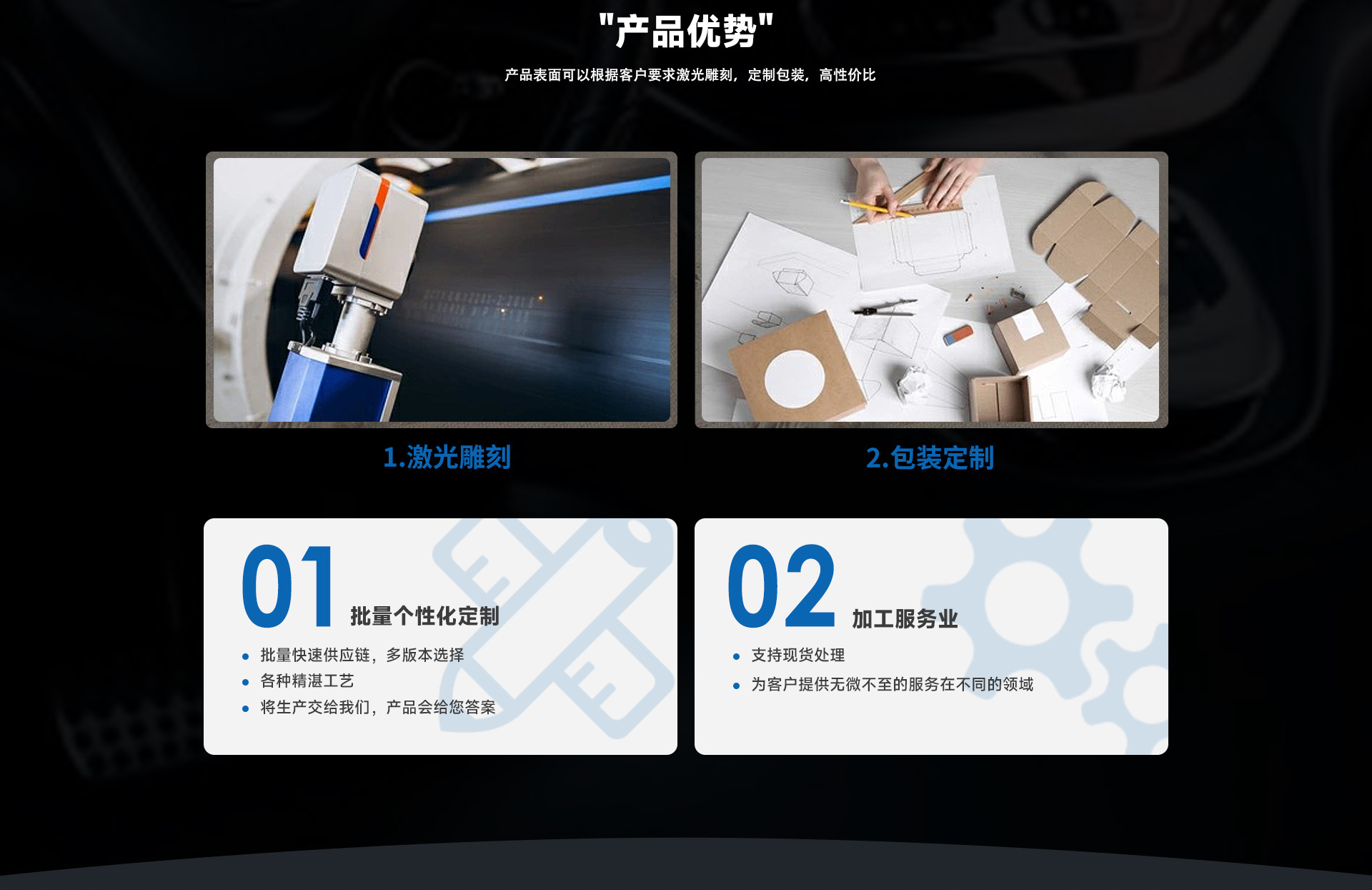 "产品优势"

产品表面可以根据客户要求激光雕刻，定制包装，高性价比

1.激光雕刻

2.包装定制

01 批量个性化定制

• 批量快速供应链，多版本选择
• 各种精湛工艺
• 将生产交给我们，产品会给您答案

02 加工服务业

• 支持现货处理
• 为客户提供无微不至的服务在不同的领域