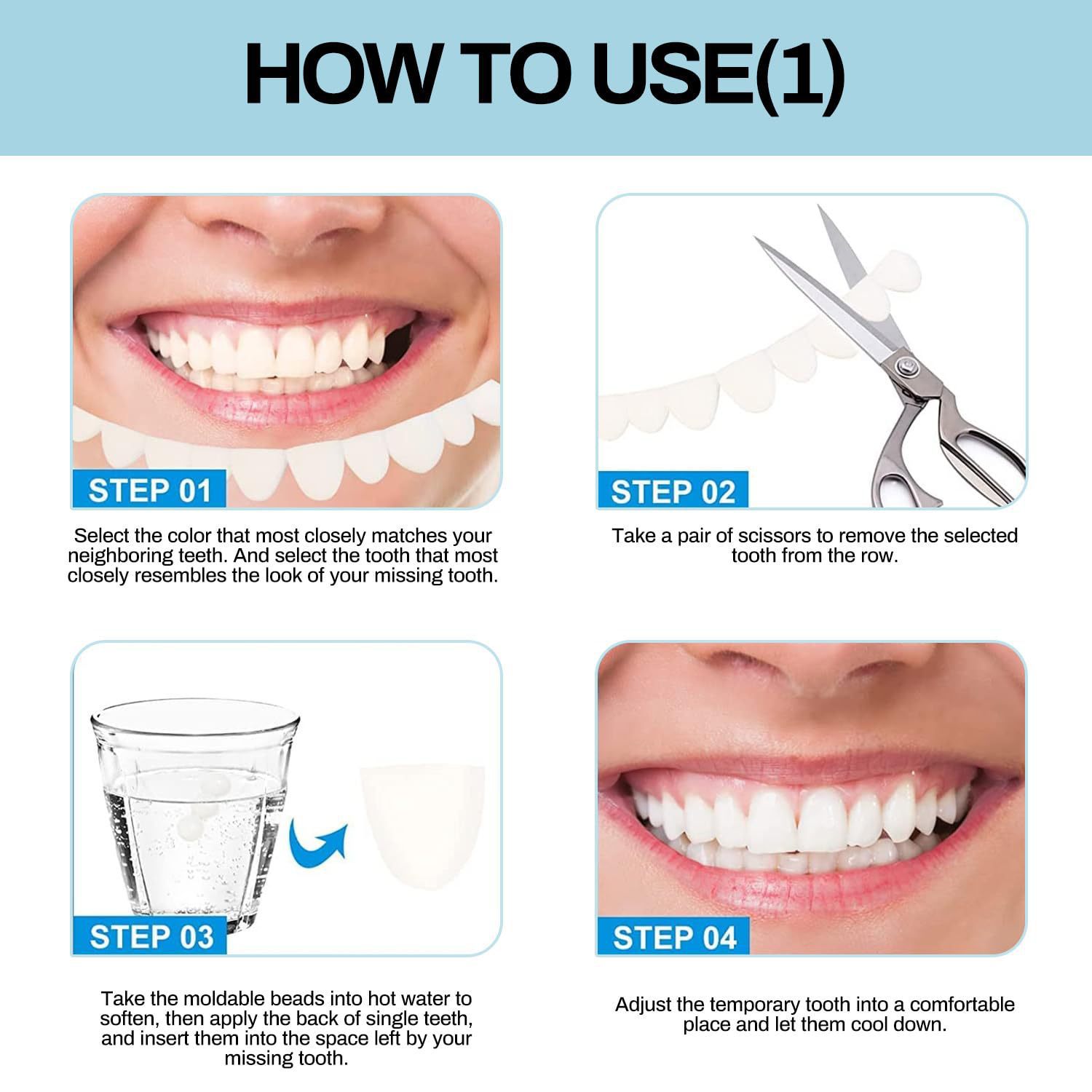 HOW TO USE(1)

STEP 01

Select the color that most closely matches your neighboring teeth. And select the tooth that most closely resembles the look of your missing tooth.

STEP 02

Take a pair of scissors to remove the selected tooth from the row.

STEP 03

Take the moldable beads into hot water to soften, then apply the back of single teeth, and insert them into the space left by your missing tooth.

STEP 04

Adjust the temporary tooth into a comfortable place and let them cool down.