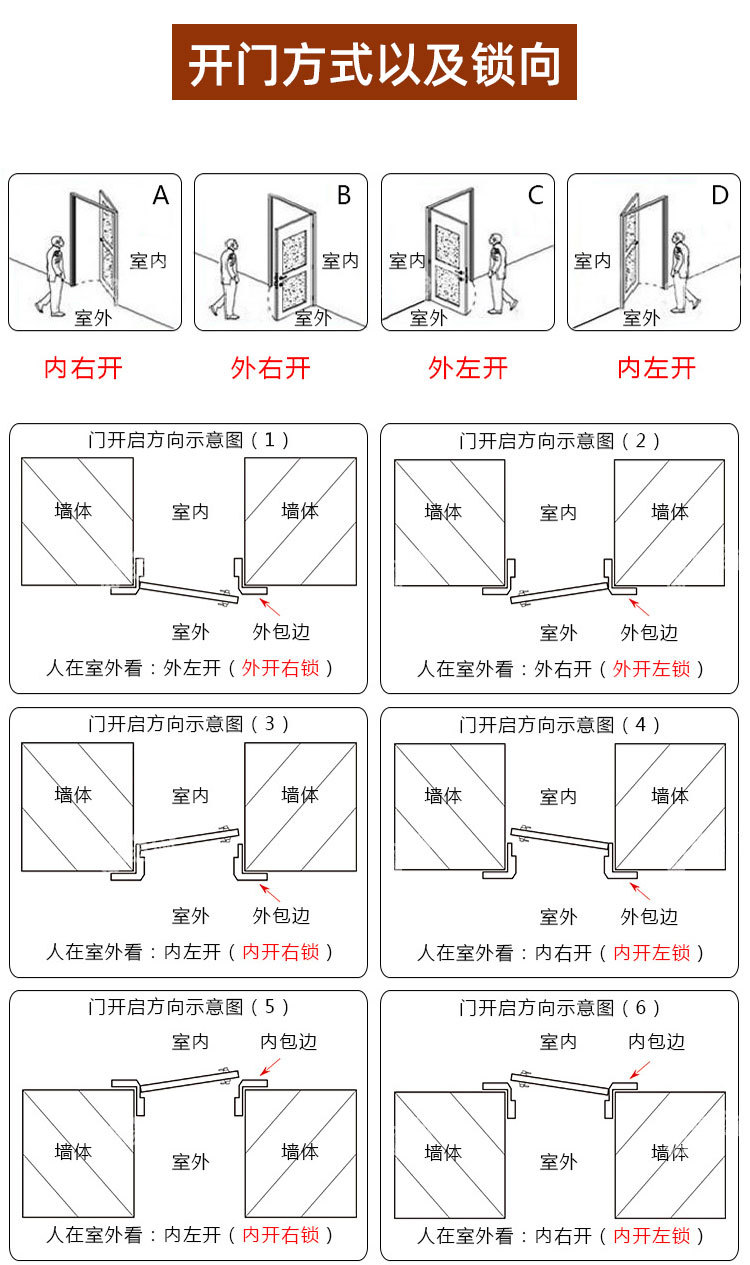 开门方式以及锁向

A
室内
室外

B
室内
室外

C
室内
室外

D
室内
室外

内右开
外右开
外左开
内左开

门开启方向示意图（1）
墙体
室内
墙体
室外
外包边
人在室外看：外左开（外开右锁）

门开启方向示意图（2）
墙体
室内
墙体
室外
外包边
人在室外看：外右开（外开左锁）

门开启方向示意图（3）
墙体
室内
墙体
室外
外包边
人在室外看：内左开（内开右锁）

门开启方向示意图（4）
墙体
室内
墙体
室外
外包边
人在室外看：内右开（内开左锁）

门开启方向示意图（5）
室内
内包边
墙体
室外
墙体
人在室外看：内左开（内开右锁）

门开启方向示意图（6）
室内
内包边
墙体
室外
墙体
人在室外看：内右开（内开左锁）