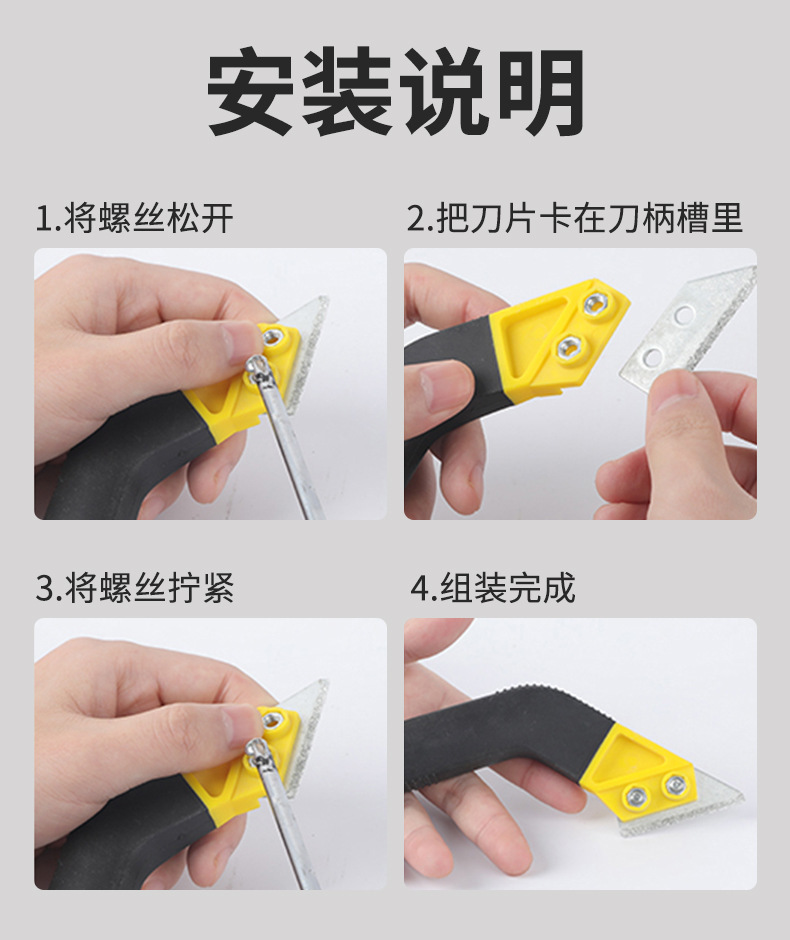 安装说明

1.将螺丝松开

2.把刀片卡在刀柄槽里

3.将螺丝拧紧

4.组装完成