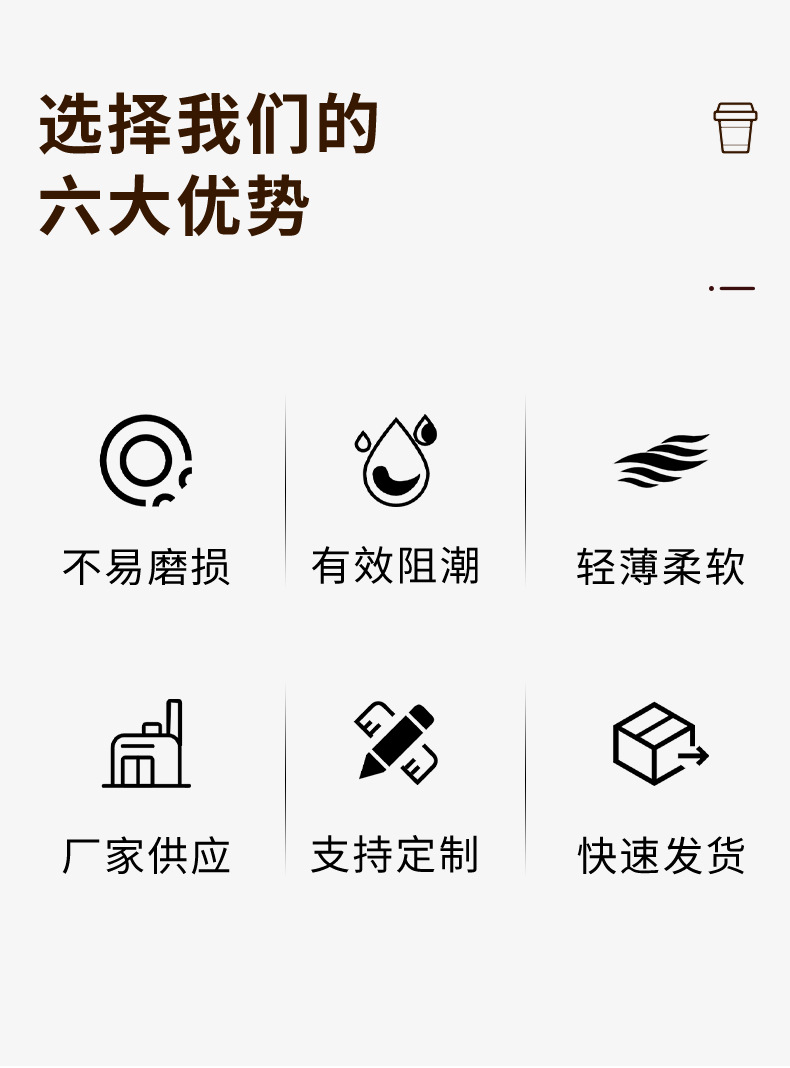 选择我们的
六大优势

不易磨损

有效阻潮

轻薄柔软

厂家供应

支持定制

快速发货