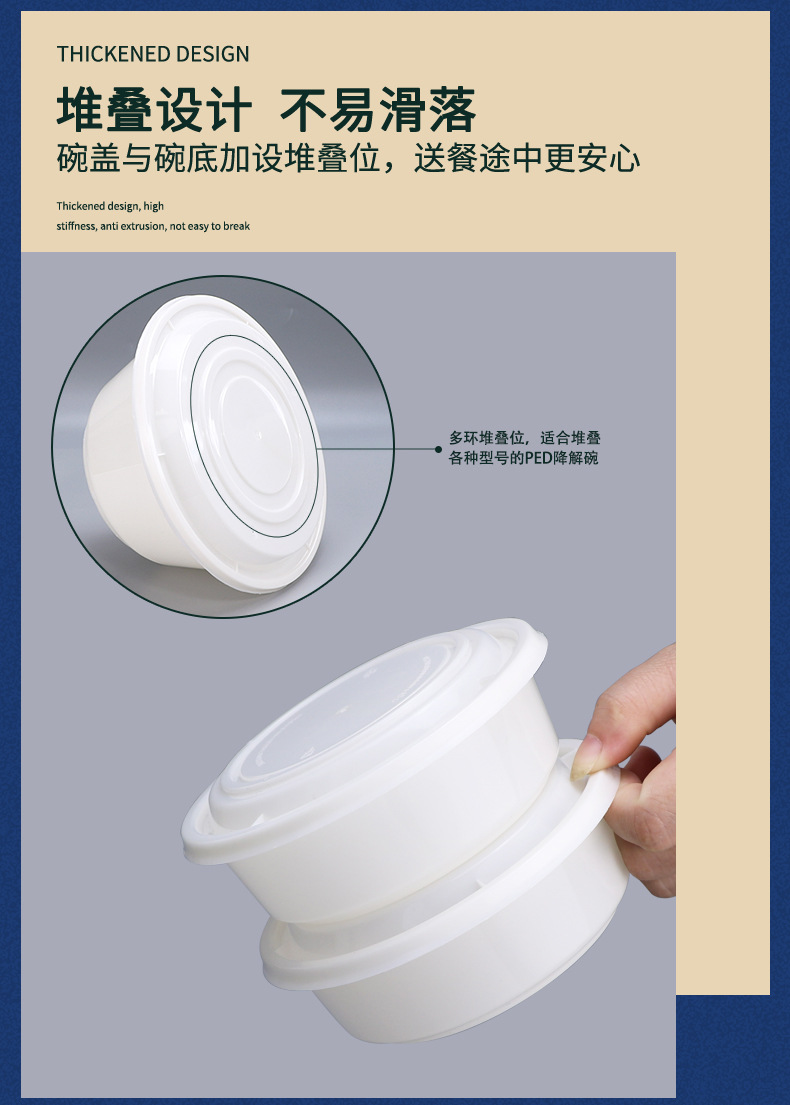 THICKENED DESIGN

堆叠设计 不易滑落

碗盖与碗底加设堆叠位，送餐途中更安心

Thickened design, high stiffness, anti extrusion, not easy to break

多环堆叠位，适合堆叠各种型号的PED降解碗