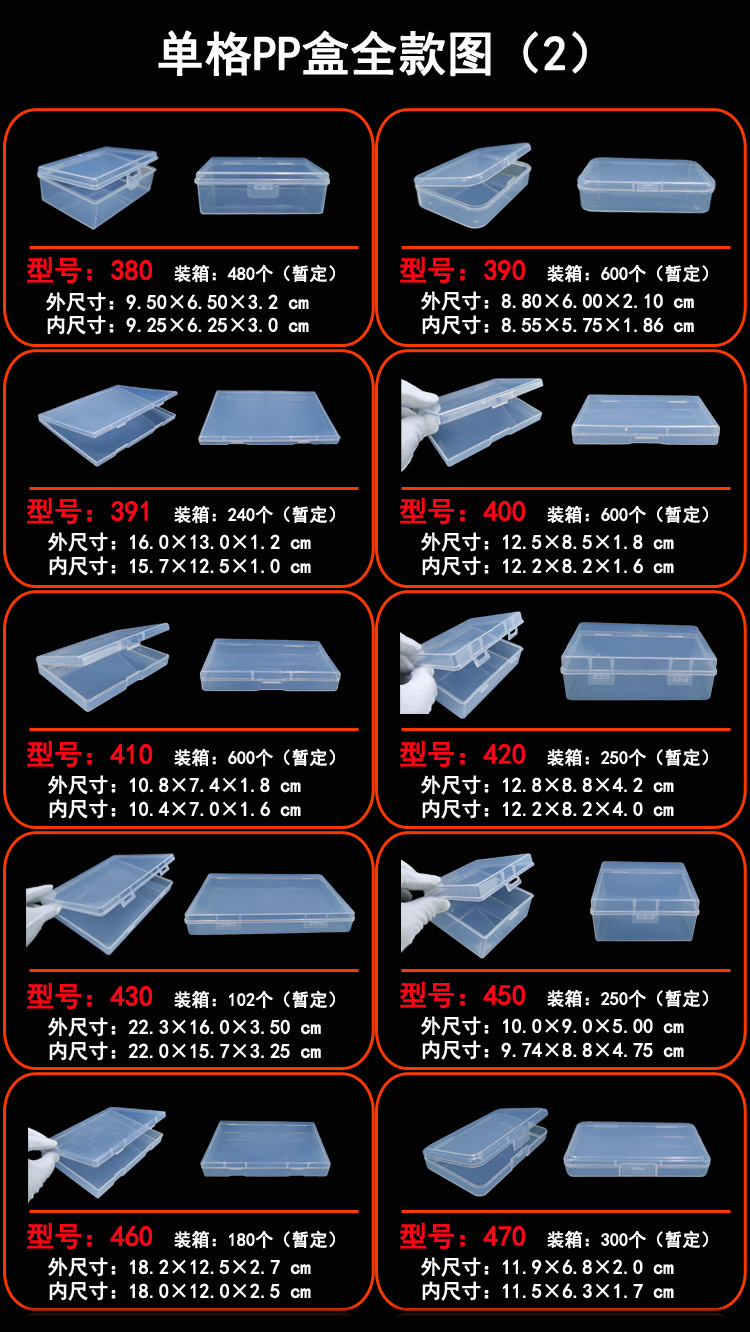 单格PP盒全款图（2）

型号：380 装箱：480个（暂定）
外尺寸：9.50×6.50×3.2 cm
内尺寸：9.25×6.25×3.0 cm

型号：390 装箱：600个（暂定）
外尺寸：8.80×6.00×2.10 cm
内尺寸：8.55×5.75×1.86 cm

型号：391 装箱：240个（暂定）
外尺寸：16.0×13.0×1.2 cm
内尺寸：15.7×12.5×1.0 cm

型号：400 装箱：600个（暂定）
外尺寸：12.5×8.5×1.8 cm
内尺寸：12.2×8.2×1.6 cm

型号：410 装箱：600个（暂定）
外尺寸：10.8×7.4×1.8 cm
内尺寸：10.4×7.0×1.6 cm

型号：420 装箱：250个（暂定）
外尺寸：12.8×8.8×4.2 cm
内尺寸：12.2×8.2×4.0 cm

型号：430 装箱：102个（暂定）
外尺寸：22.3×16.0×3.50 cm
内尺寸：22.0×15.7×3.25 cm

型号：450 装箱：250个（暂定）
外尺寸：10.0×9.0×5.00 cm
内尺寸：9.74×8.8×4.75 cm

型号：460 装箱：180个（暂定）
外尺寸：18.2×12.5×2.7 cm
内尺寸：18.0×12.0×2.5 cm

型号：470 装箱：300个（暂定）
外尺寸：11.9×6.8×2.0 cm
内尺寸：11.5×6.3×1.7 cm