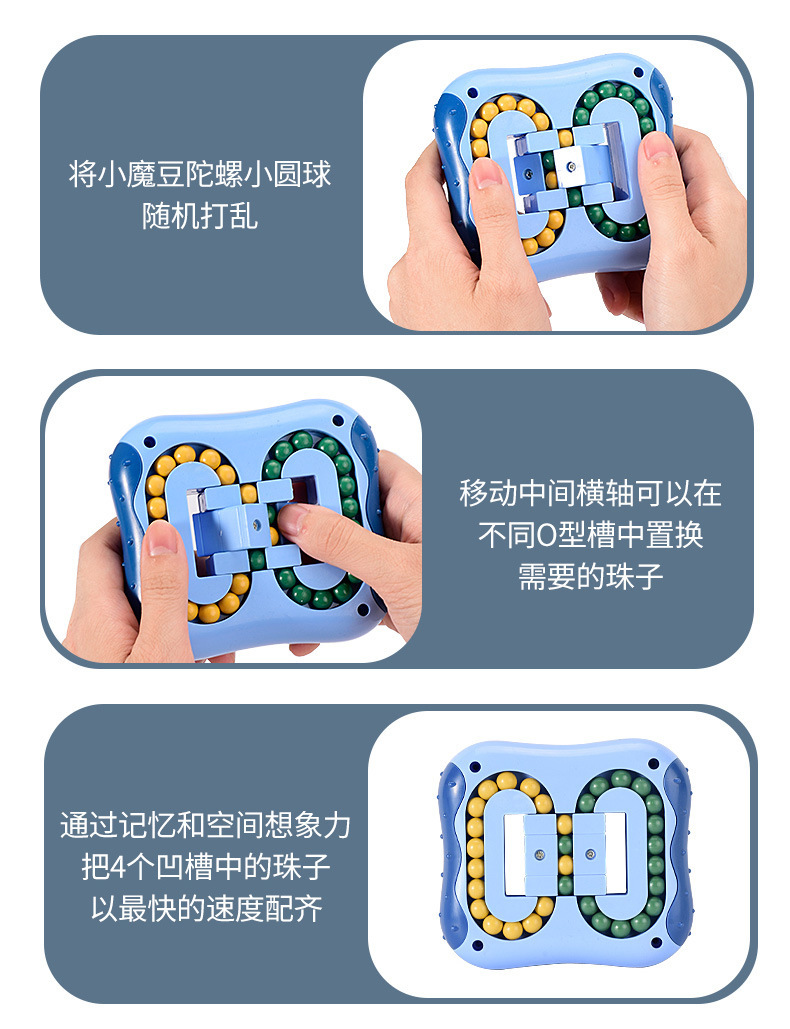 将小魔豆陀螺小圆球
随机打乱

移动中间横轴可以在
不同O型槽中置换
需要的珠子

通过记忆和空间想象力
把4个凹槽中的珠子
以最快的速度配齐