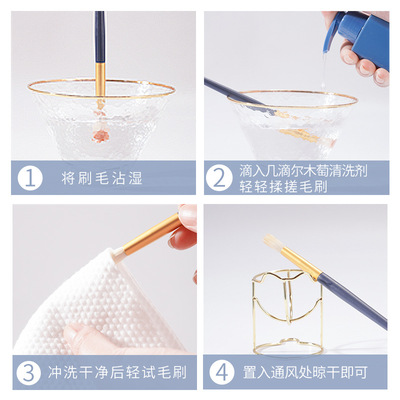 1 将刷毛沾湿

2 滴入几滴尔木萄清洗剂
轻轻揉搓毛刷

3 冲洗干净后轻试毛刷

4 置入通风处晾干即可