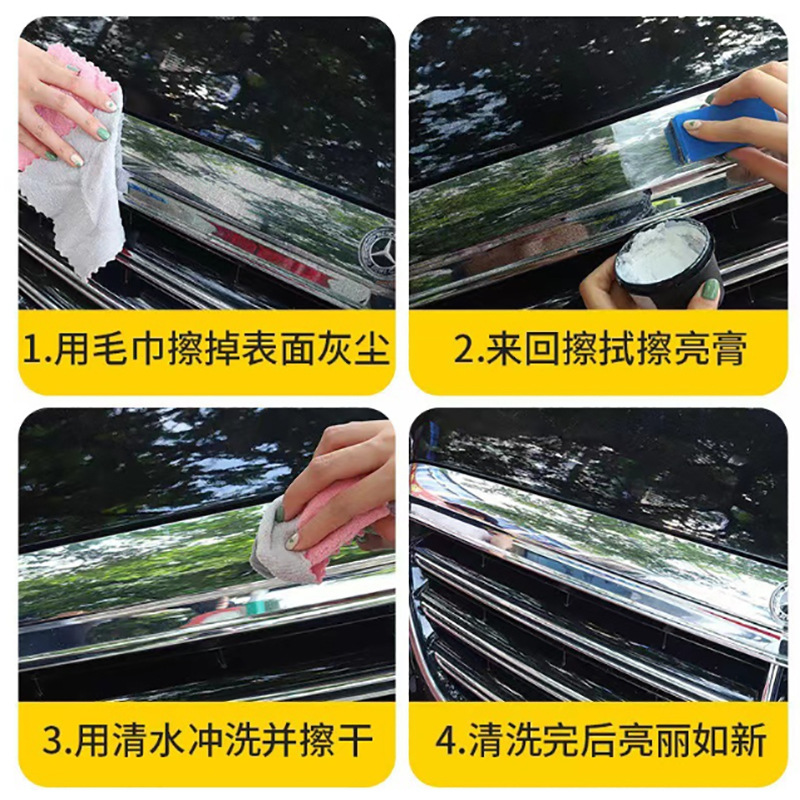 1.用毛巾擦掉表面灰尘

2.来回擦拭擦亮膏

3.用清水冲洗并擦干

4.清洗完后亮丽如新