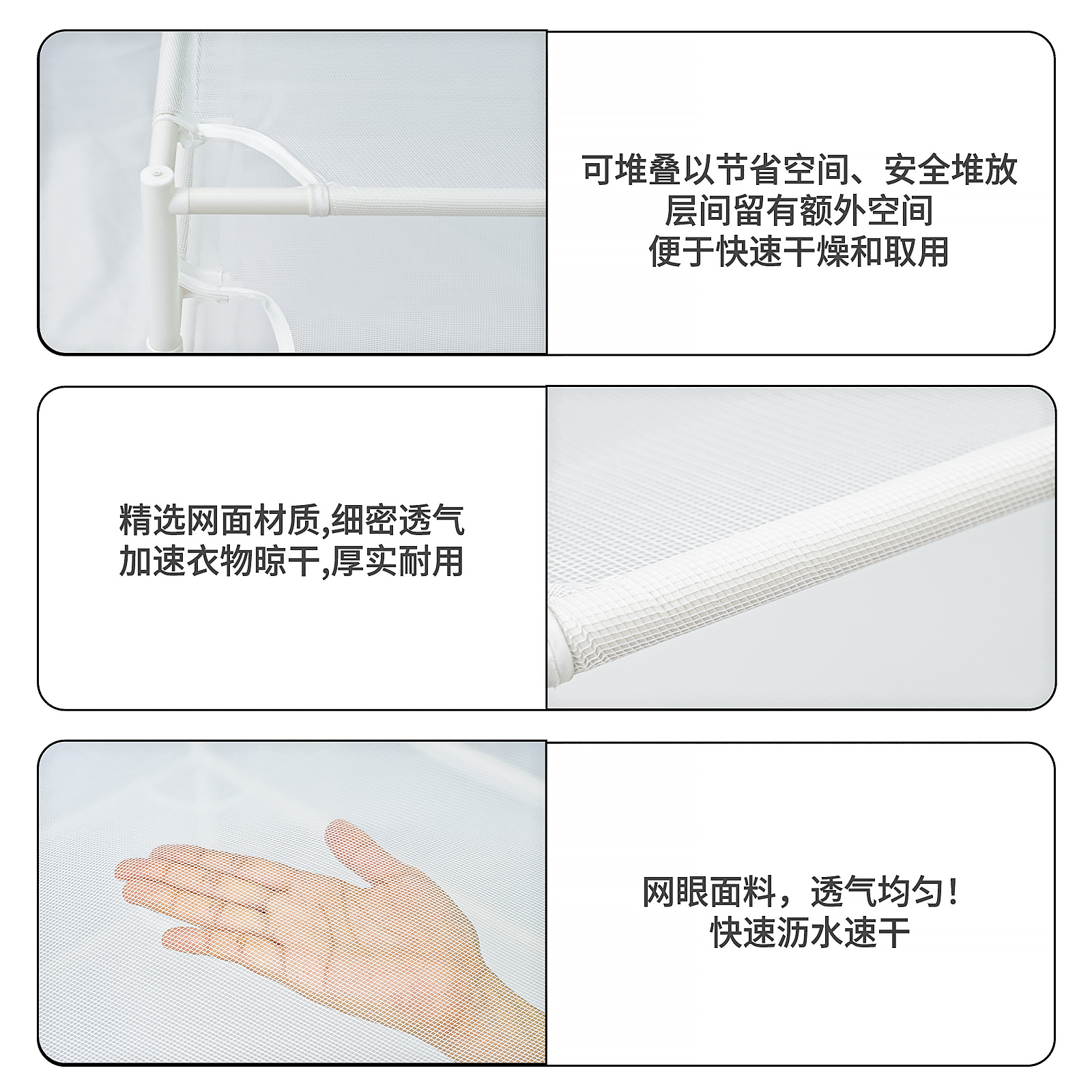 可堆叠以节省空间、安全堆放
层间留有额外空间
便于快速干燥和取用

精选网面材质,细密透气
加速衣物晾干,厚实耐用

网眼面料，透气均匀！
快速沥水速干