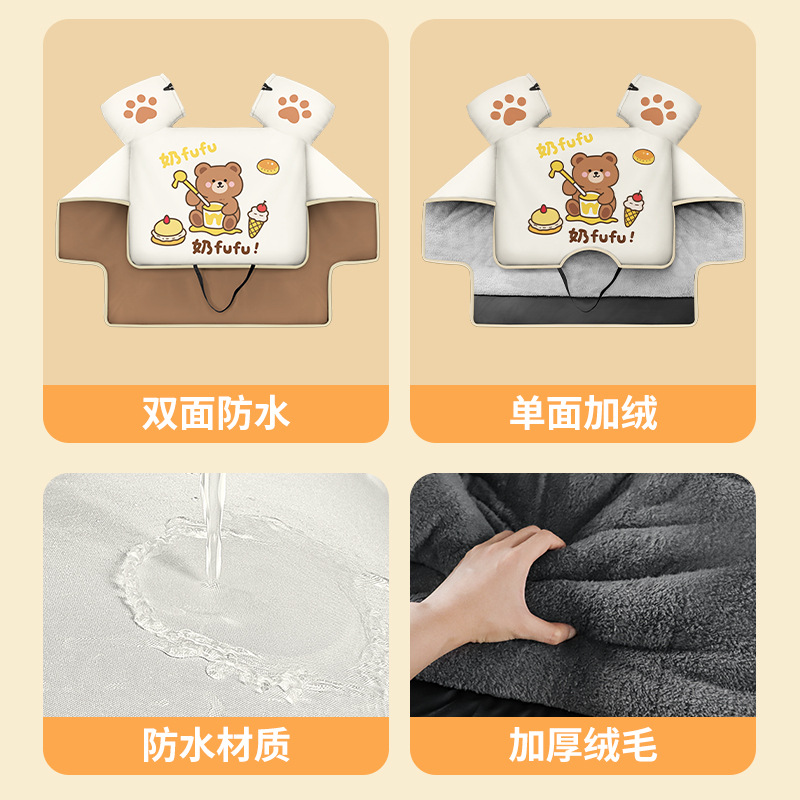 奶fufu
奶fufu!

双面防水

奶fufu
奶fufu!

单面加绒

防水材质

加厚绒毛