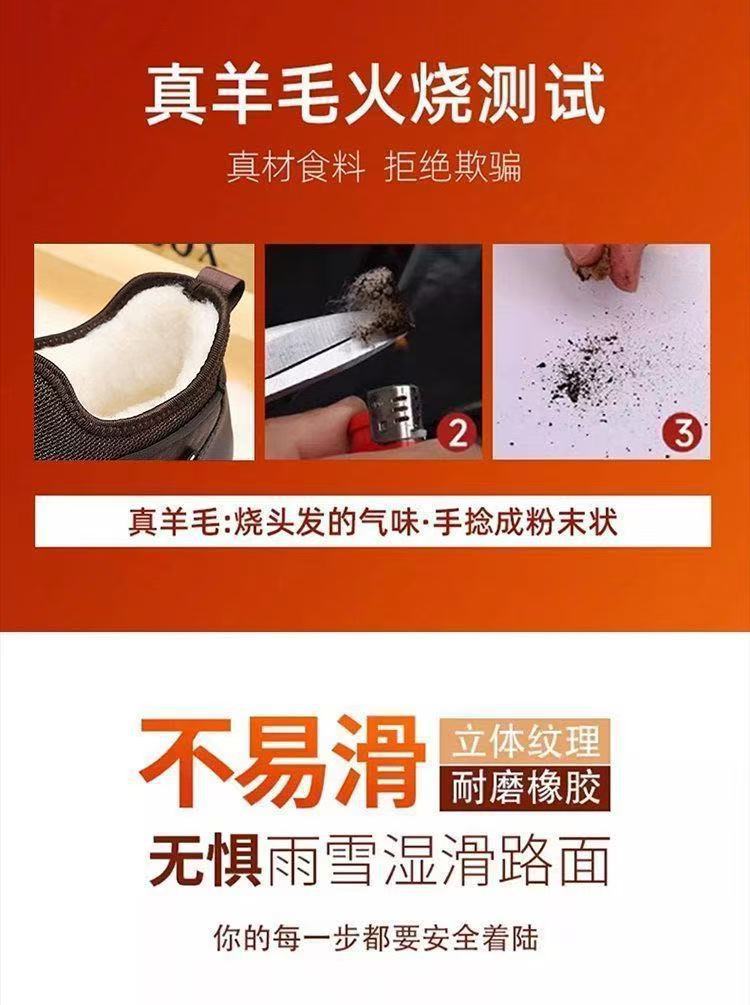 真羊毛火烧测试

真材食料 拒绝欺骗

2

3

真羊毛:烧头发的气味·手捻成粉末状

不易滑

立体纹理

耐磨橡胶

无惧雨雪湿滑路面

你的每一步都要安全着陆