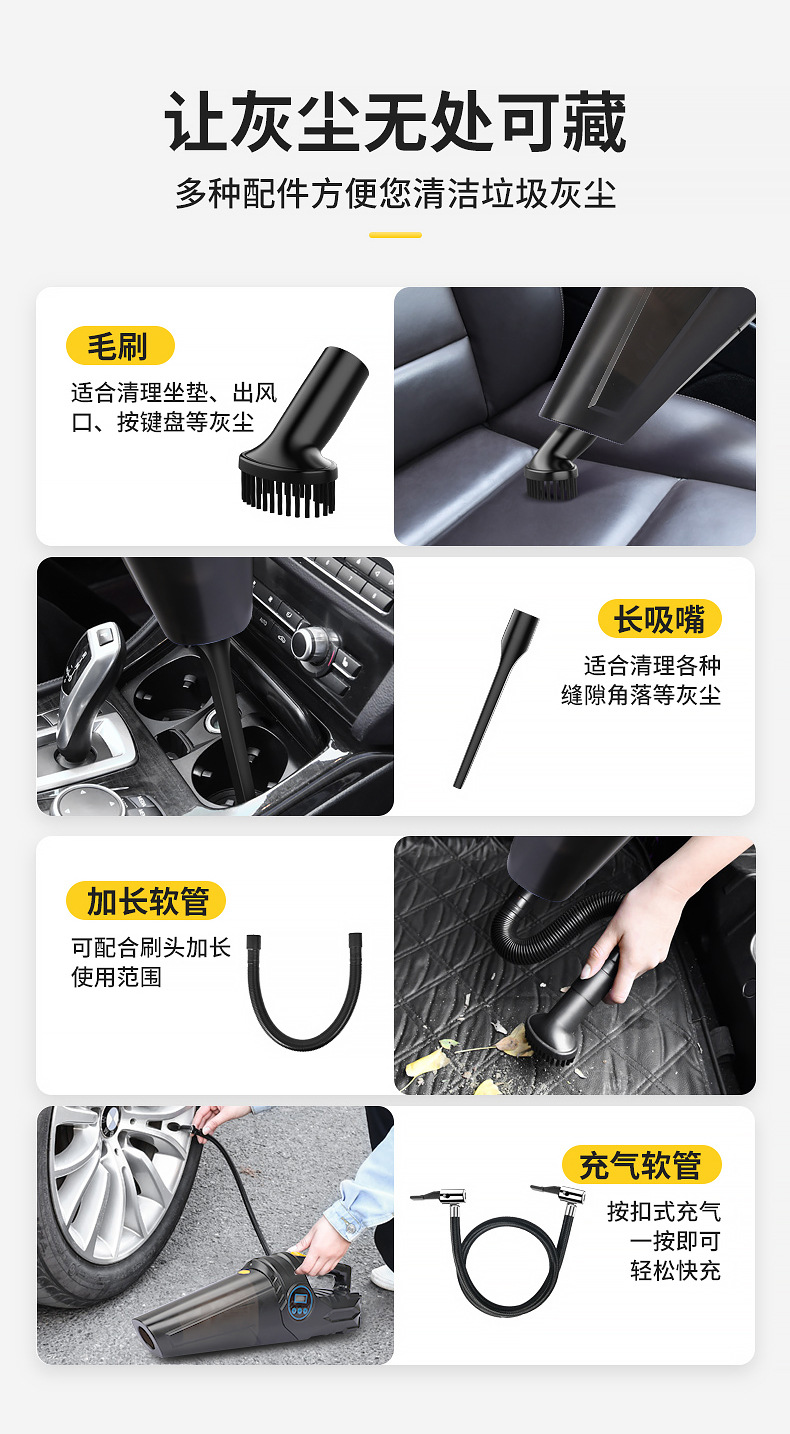 让灰尘无处可藏

多种配件方便您清洁垃圾灰尘

毛刷

适合清理坐垫、出风口、按键盘等灰尘

长吸嘴

适合清理各种缝隙角落等灰尘

加长软管

可配合刷头加长使用范围

充气软管

按扣式充气
一按即可
轻松快充