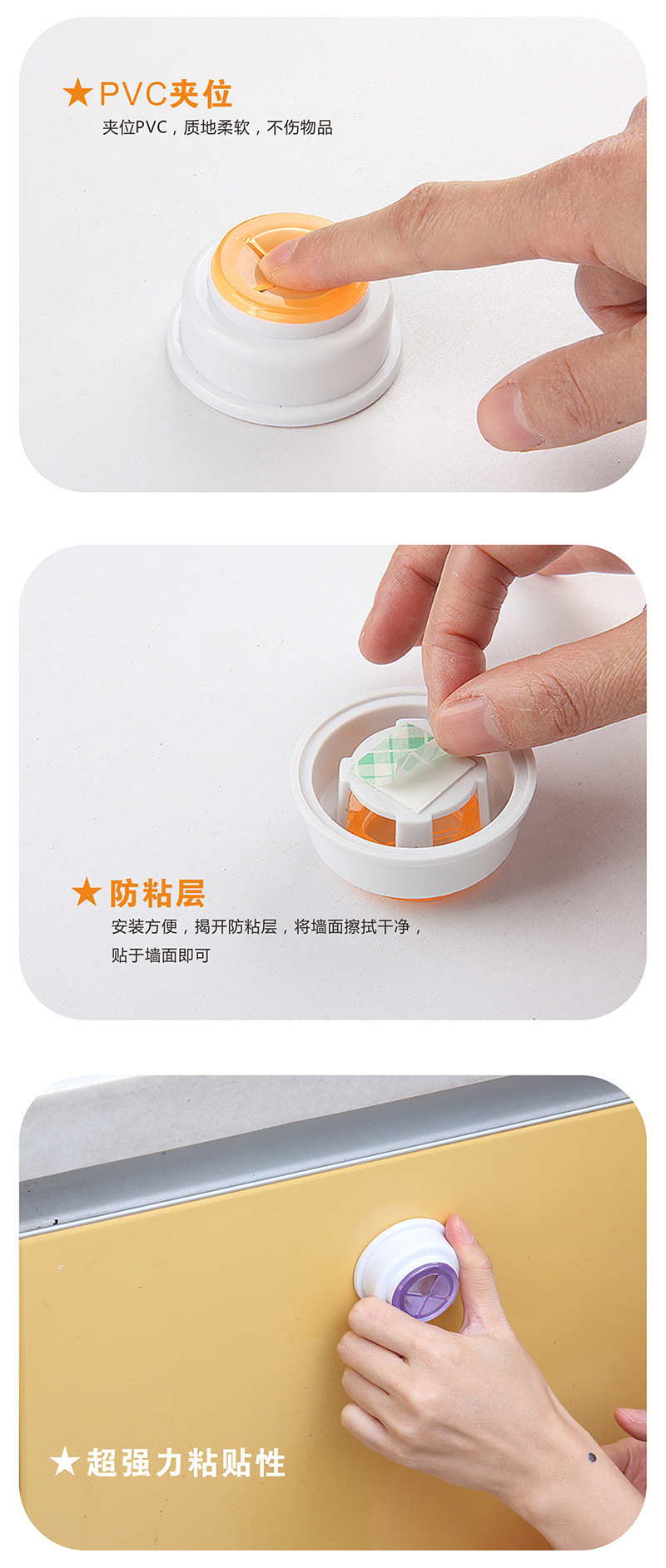 ★PVC夹位
夹位PVC，质地柔软，不伤物品

★防粘层
安装方便，揭开防粘层，将墙面擦拭干净，贴于墙面即可

★超强力粘贴性