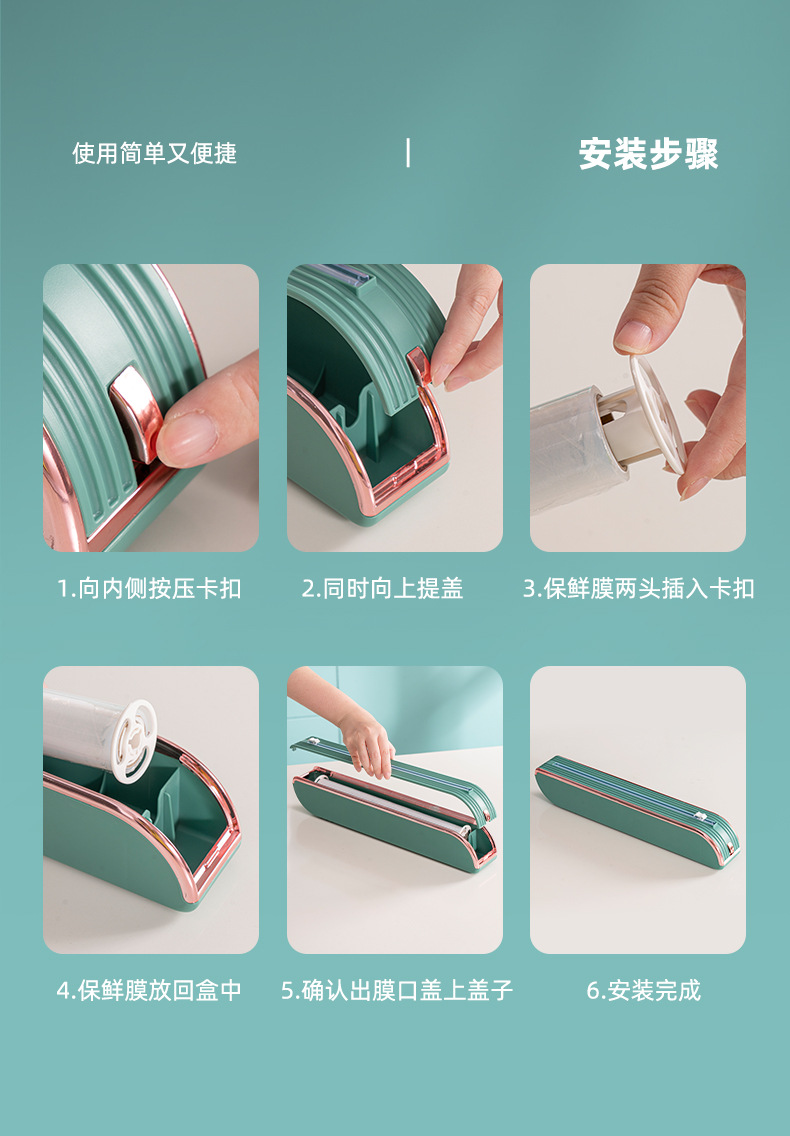 使用简单又便捷 | 安装步骤

1.向内侧按压卡扣

2.同时向上提盖

3.保鲜膜两头插入卡扣

4.保鲜膜放回盒中

5.确认出膜口盖上盖子

6.安装完成