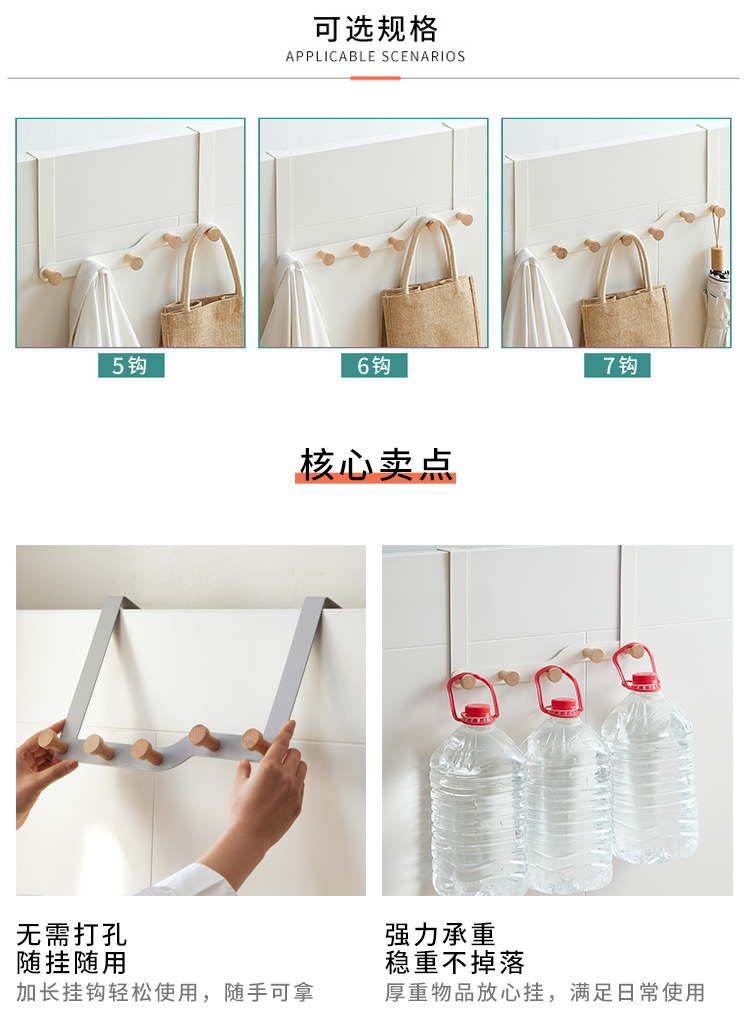 可选规格
APPLICABLE SCENARIOS

5钩

6钩

7钩

核心卖点

无需打孔
随挂随用
加长挂钩轻松使用，随手可拿

强力承重
稳重不掉落
厚重物品放心挂，满足日常使用